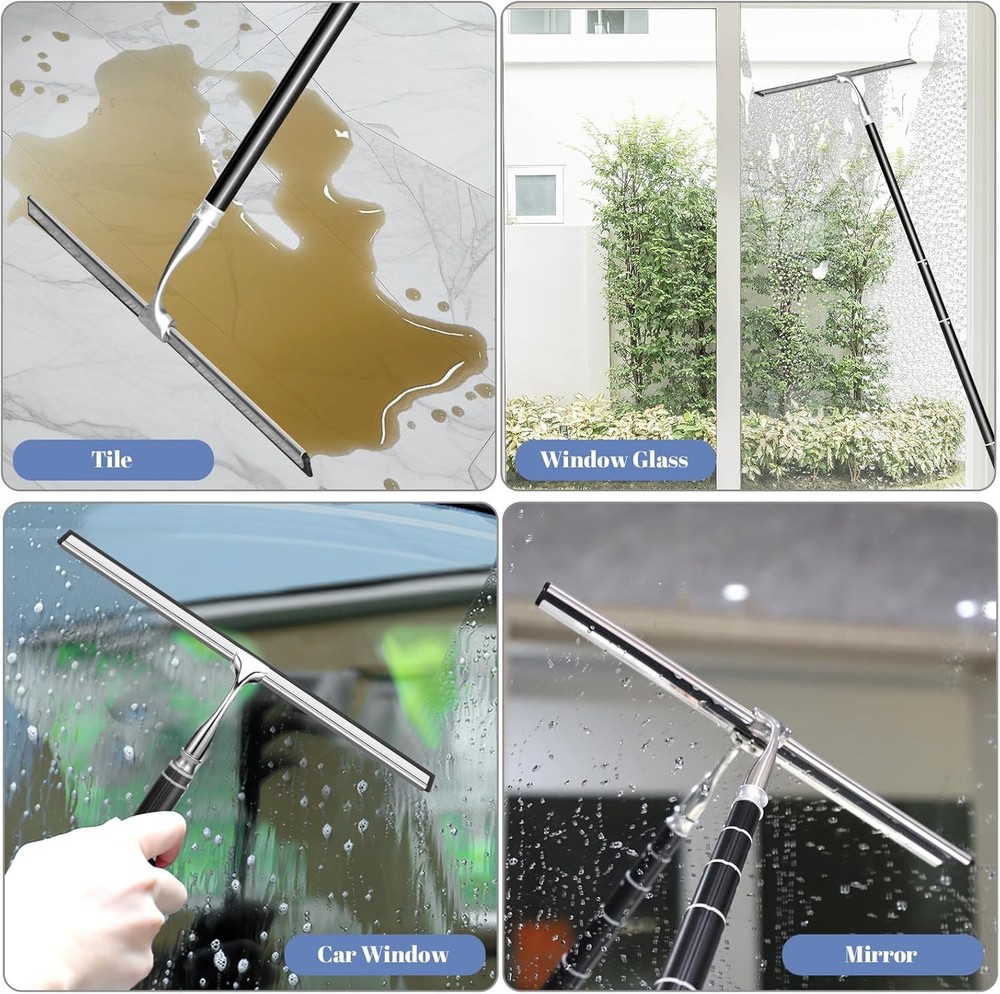 Tile

Window Glass

Car Window

Mirror