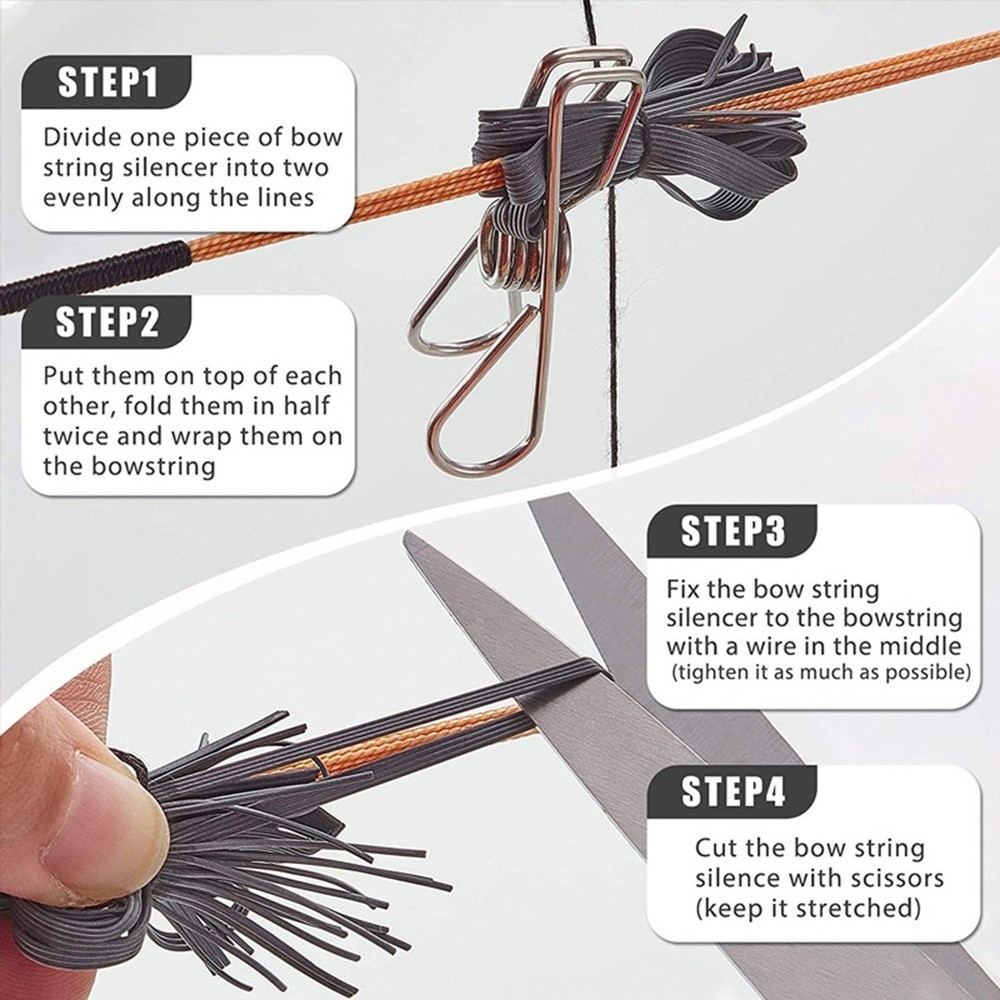 STEP1

Divide one piece of bow string silencer into two evenly along the lines

STEP2

Put them on top of each other, fold them in half twice and wrap them on the bowstring

STEP3

Fix the bow string silencer to the bowstring with a wire in the middle (tighten it as much as possible)

STEP4

Cut the bow string silence with scissors (keep it stretched)