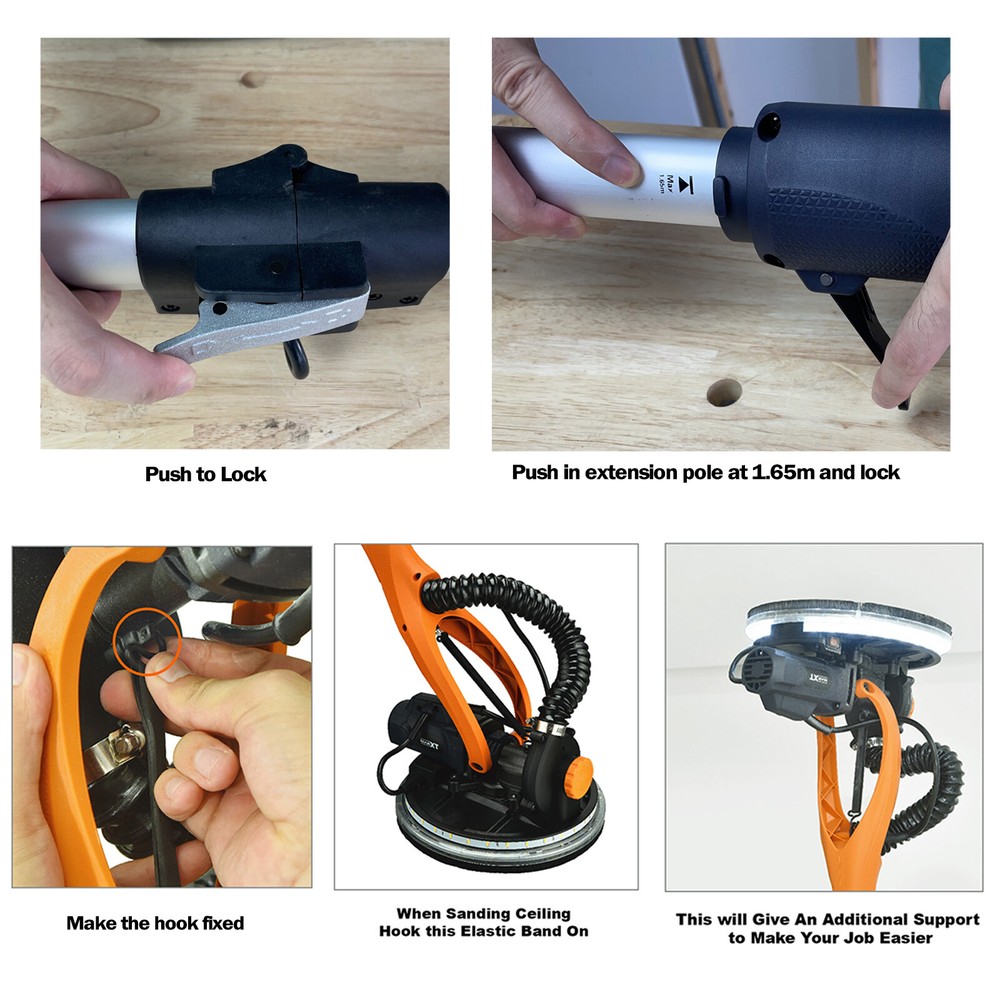 Max
1.65m

Push to Lock

Push in extension pole at 1.65m and lock

XT

XT

Make the hook fixed

When Sanding Ceiling Hook this Elastic Band On

This will Give An Additional Support to Make Your Job Easier