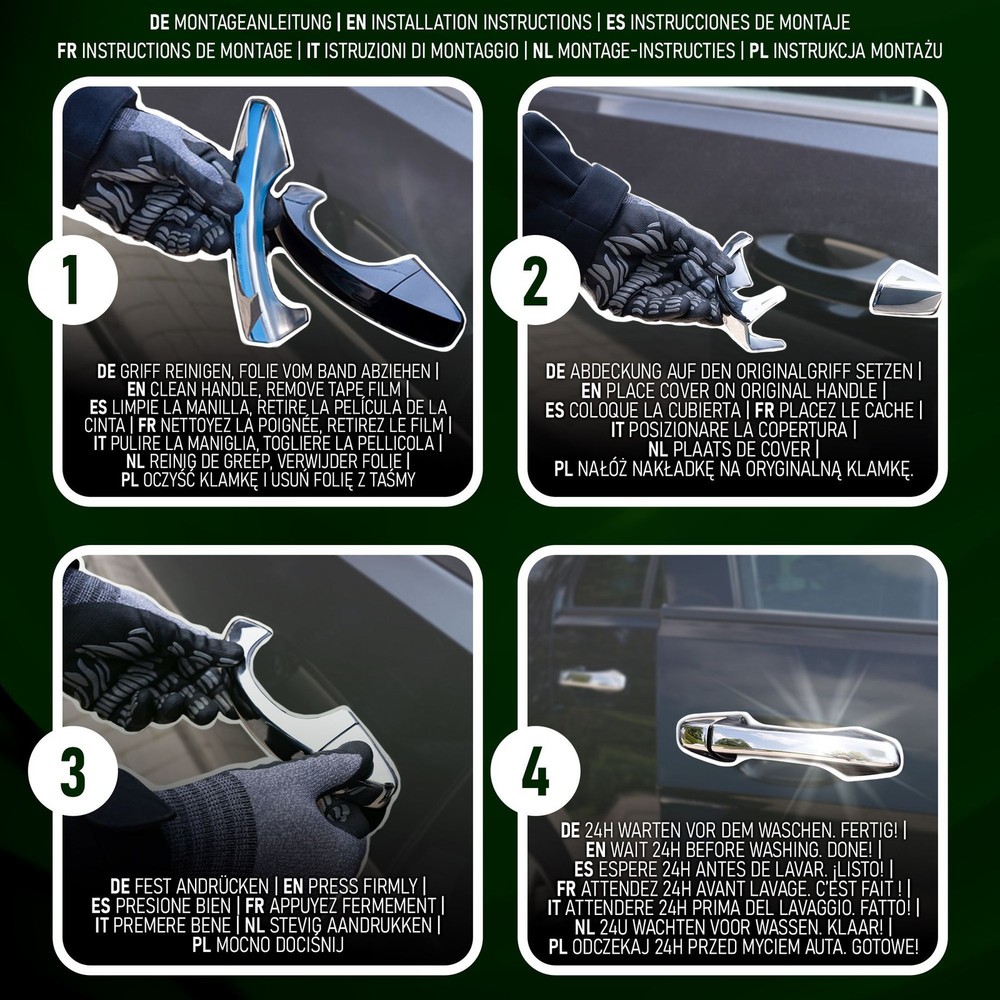 DE MONTAGEANLEITUNG | EN INSTALLATION INSTRUCTIONS | ES INSTRUCCIONES DE MONTAJE
FR INSTRUCTIONS DE MONTAGE | IT ISTRUZIONI DI MONTAGGIO | NL MONTAGE-INSTRUCTIES | PL INSTRUKCJA MONTAŻU

1

DE GRIFF REINIGEN, FOLIE VOM BAND ABZIEHEN | EN CLEAN HANDLE, REMOVE TAPE FILM | ES LIMPIE LA MANILLA, RETIRE LA PELÍCULA DE LA CINTA | FR NETTOYEZ LA POIGNÉE, RETIREZ LE FILM | IT PULIRE LA MANIGLIA, TOGLIERE LA PELLICOLA | NL REINIG DE GREEP, VERWIJDER FOLIE | PL OCZYŚĆ KLAMKĘ I USUŃ FOLIĘ Z TAŚMY

2

DE ABDECKUNG AUF DEN ORIGINALGRIFF SETZEN | EN PLACE COVER ON ORIGINAL HANDLE | ES COLOQUE LA CUBIERTA | FR PLACEZ LE CACHE | IT POSIZIONARE LA COPERTURA | NL PLAATS DE COVER | PL NAŁÓŻ NAKŁADKĘ NA ORYGINALNĄ KLAMKĘ.

3

DE FEST ANDRÜCKEN | EN PRESS FIRMLY | ES PRESIONE BIEN | FR APPUYEZ FERMEMENT | IT PREMERE BENE | NL STEVIG AANDRUKKEN | PL MOCNO DOCIŚNIJ

4

DE 24H WARTEN VOR DEM WASCHEN. FERTIG! | EN WAIT 24H BEFORE WASHING. DONE! | ES ESPERE 24H ANTES DE LAVAR. ¡LISTO! | FR ATTENDEZ 24H AVANT LAVAGE. C'EST FAIT ! | IT ATTENDERE 24H PRIMA DEL LAVAGGIO. FATTO! | NL 24U WACHTEN VOOR WASSEN. KLAAR! | PL ODCZEKAJ 24H PRZED MYCIEM AUTA. GOTOWE!