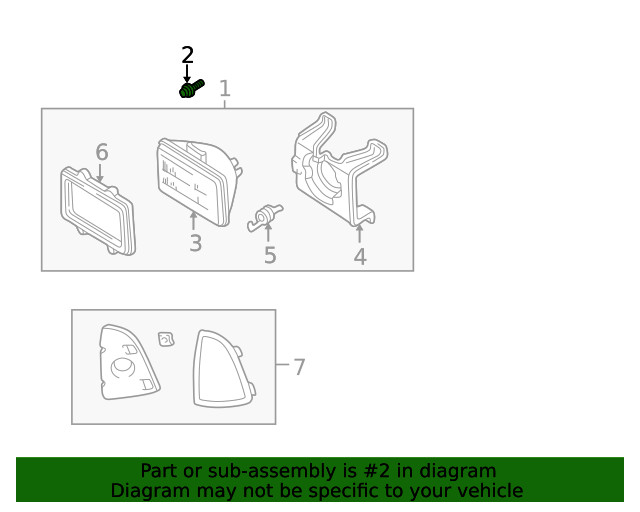 2
1
6
3
5
4
7
Part or sub-assembly is #2 in diagram
Diagram may not be specific to your vehicle