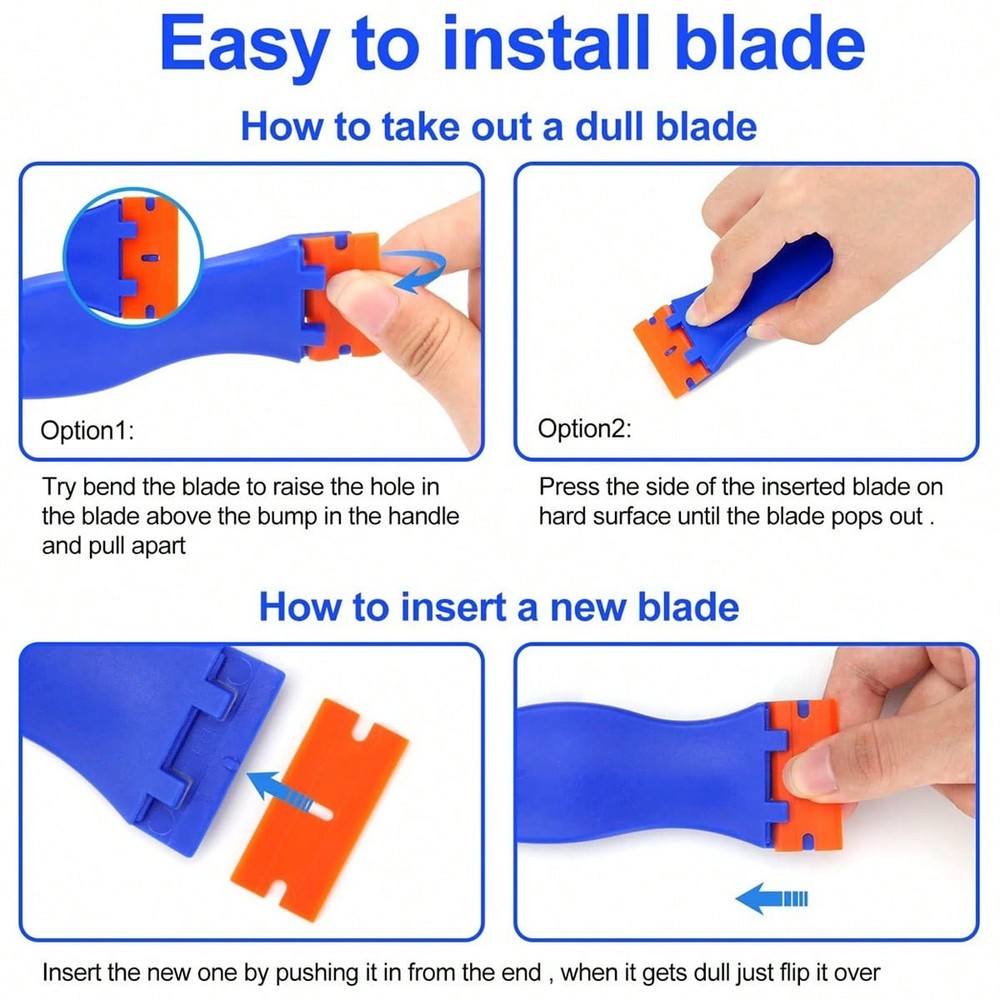 Easy to install blade

How to take out a dull blade

Option1:

Try bend the blade to raise the hole in the blade above the bump in the handle and pull apart

Option2:

Press the side of the inserted blade on hard surface until the blade pops out .

How to insert a new blade

Insert the new one by pushing it in from the end , when it gets dull just flip it over