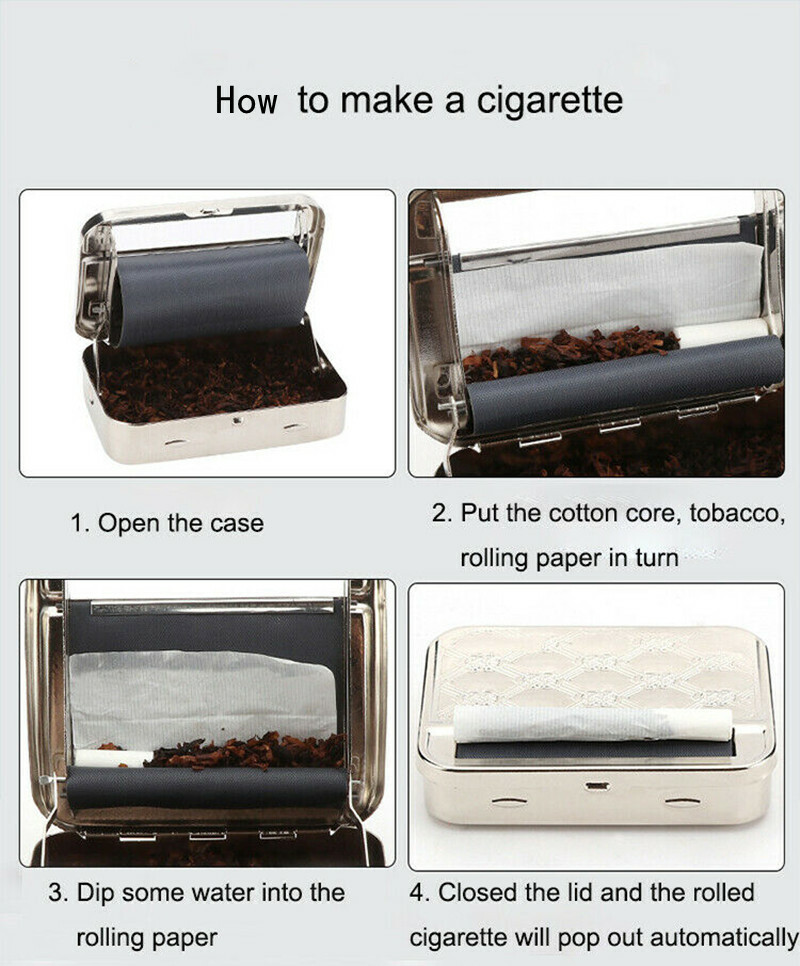 How to make a cigarette

1. Open the case

2. Put the cotton core, tobacco, rolling paper in turn

3. Dip some water into the rolling paper

4. Closed the lid and the rolled cigarette will pop out automatically