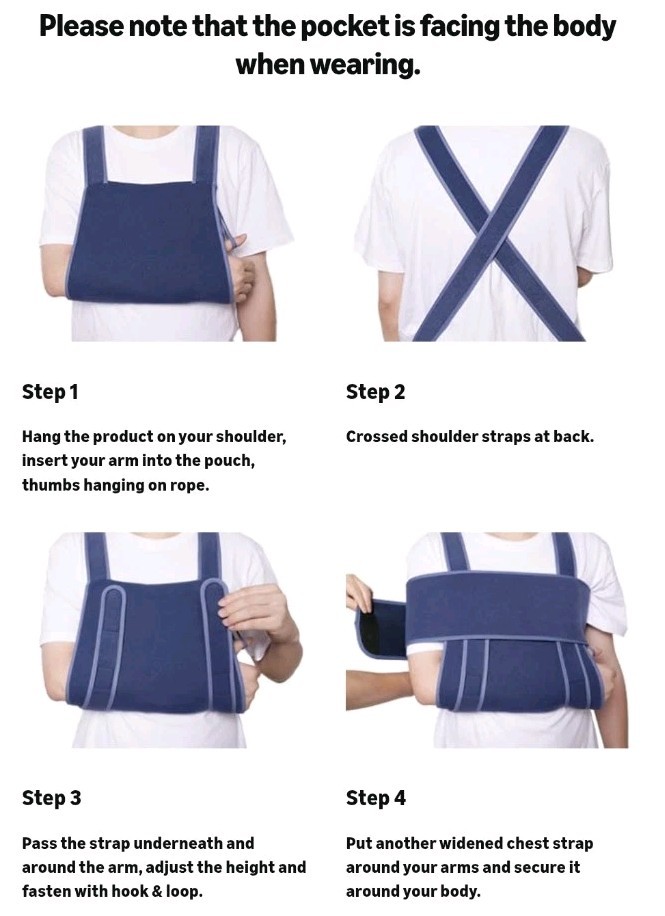 Please note that the pocket is facing the body when wearing.

Step 1

Hang the product on your shoulder, insert your arm into the pouch, thumbs hanging on rope.

Step 2

Crossed shoulder straps at back.

Step 3

Pass the strap underneath and around the arm, adjust the height and fasten with hook & loop.

Step 4

Put another widened chest strap around your arms and secure it around your body.