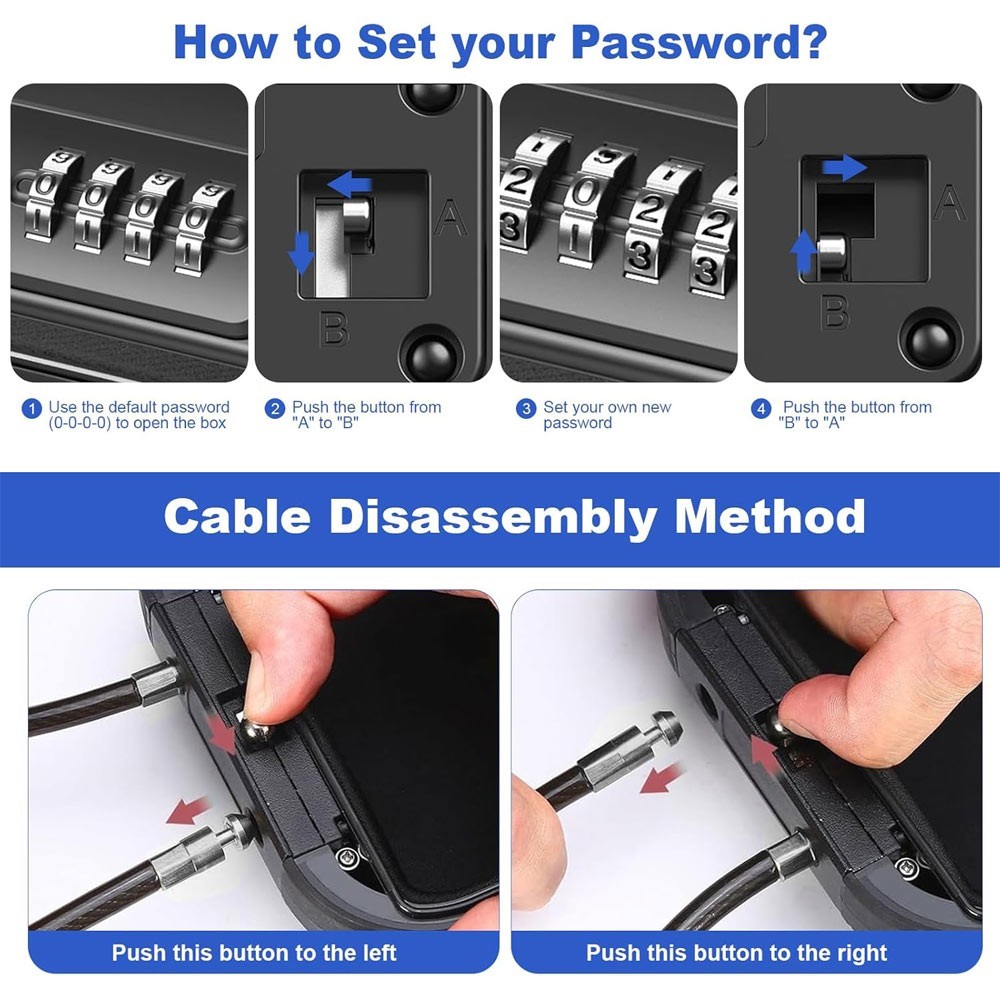 How to Set your Password?

0 0 0 0

A

B

2 0 2 2

A

B

1 Use the default password (0-0-0-0) to open the box

2 Push the button from "A" to "B"

3 Set your own new password

4 Push the button from "B" to "A"

Cable Disassembly Method

Push this button to the left

Push this button to the right