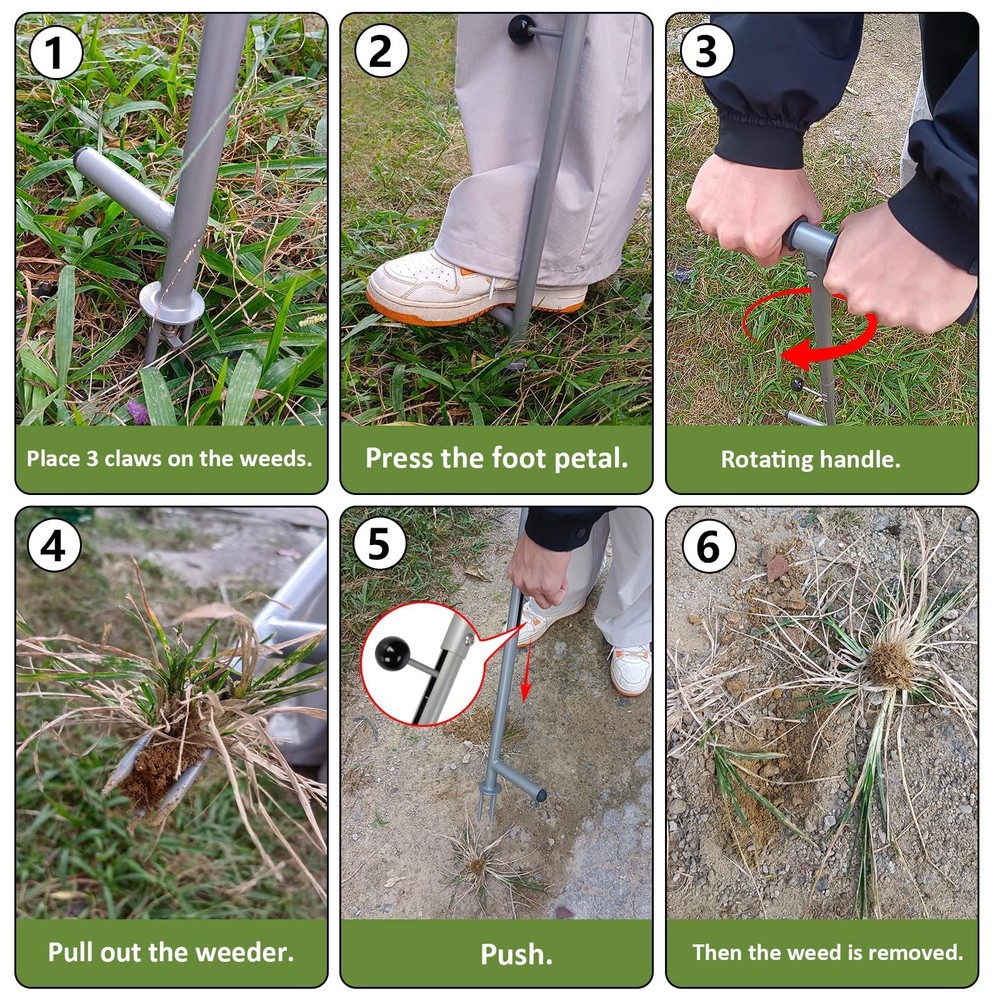 1

Place 3 claws on the weeds.

2

Press the foot petal.

3

Rotating handle.

4

Pull out the weeder.

5

Push.

6

Then the weed is removed.