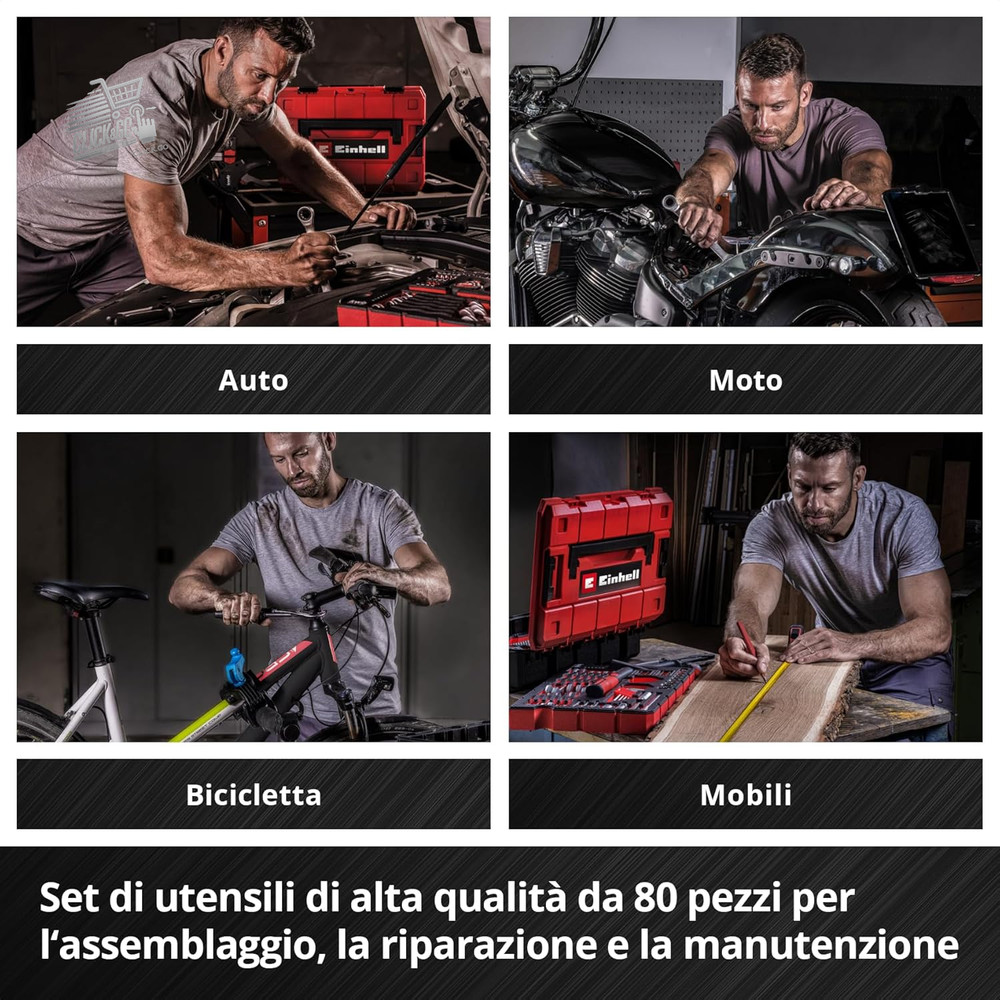 Einhell

Auto

Moto

Einhell

Bicicletta

Mobili

Set di utensili di alta qualità da 80 pezzi per l‘assemblaggio, la riparazione e la manutenzione