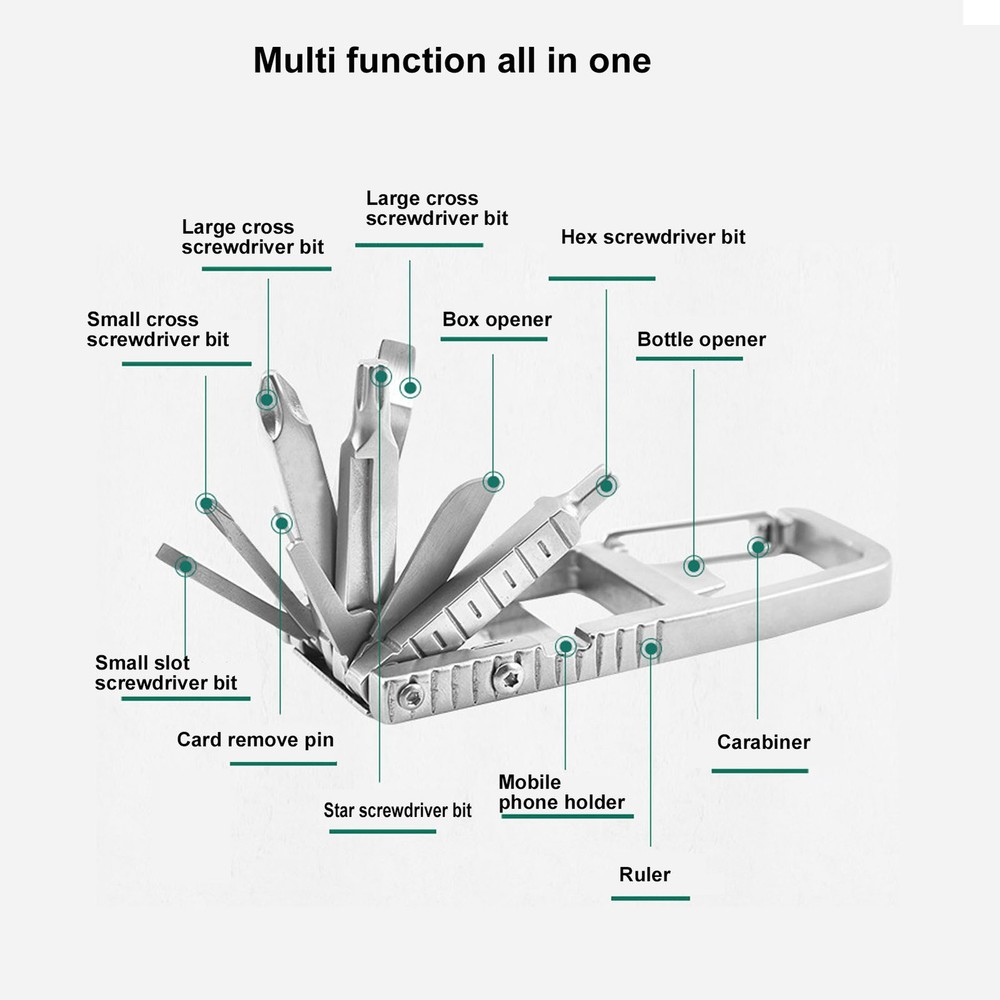 Multi function all in one

Large cross screwdriver bit

Large cross screwdriver bit

Hex screwdriver bit

Small cross screwdriver bit

Box opener

Bottle opener

Small slot screwdriver bit

Card remove pin

Star screwdriver bit

Mobile phone holder

Carabiner

Ruler