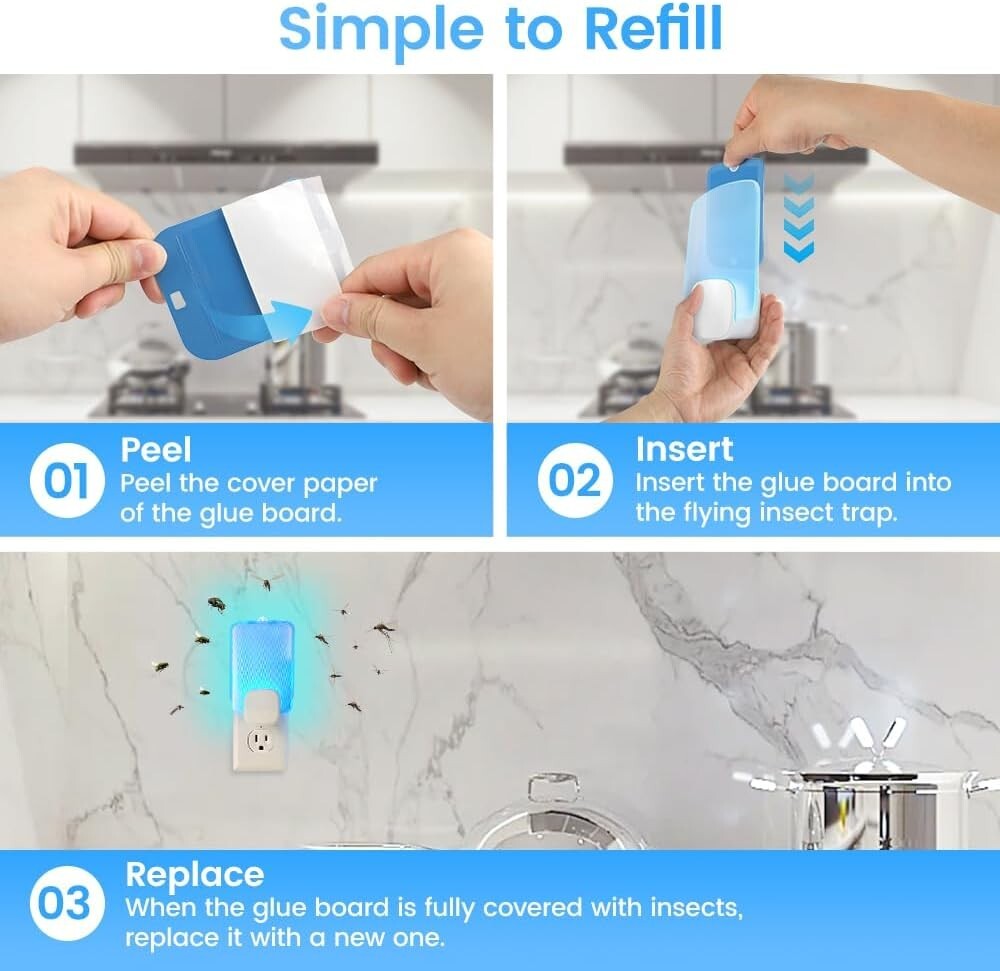 Simple to Refill

01 Peel
Peel the cover paper of the glue board.

02 Insert
Insert the glue board into the flying insect trap.

03 Replace
When the glue board is fully covered with insects, replace it with a new one.