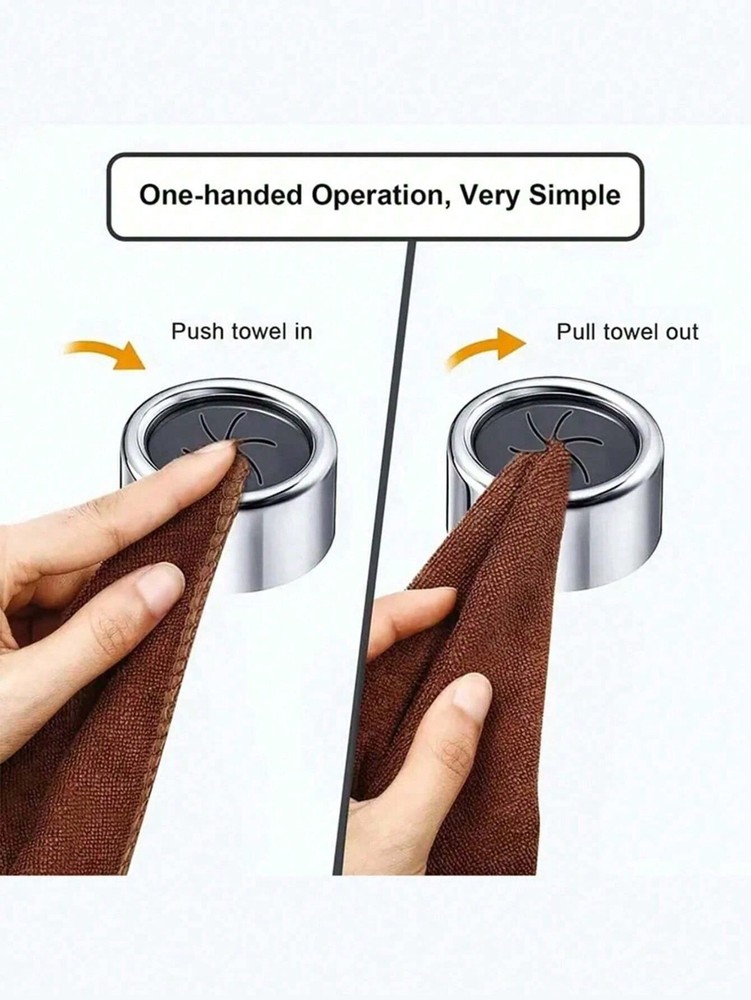 One-handed Operation, Very Simple

Push towel in

Pull towel out