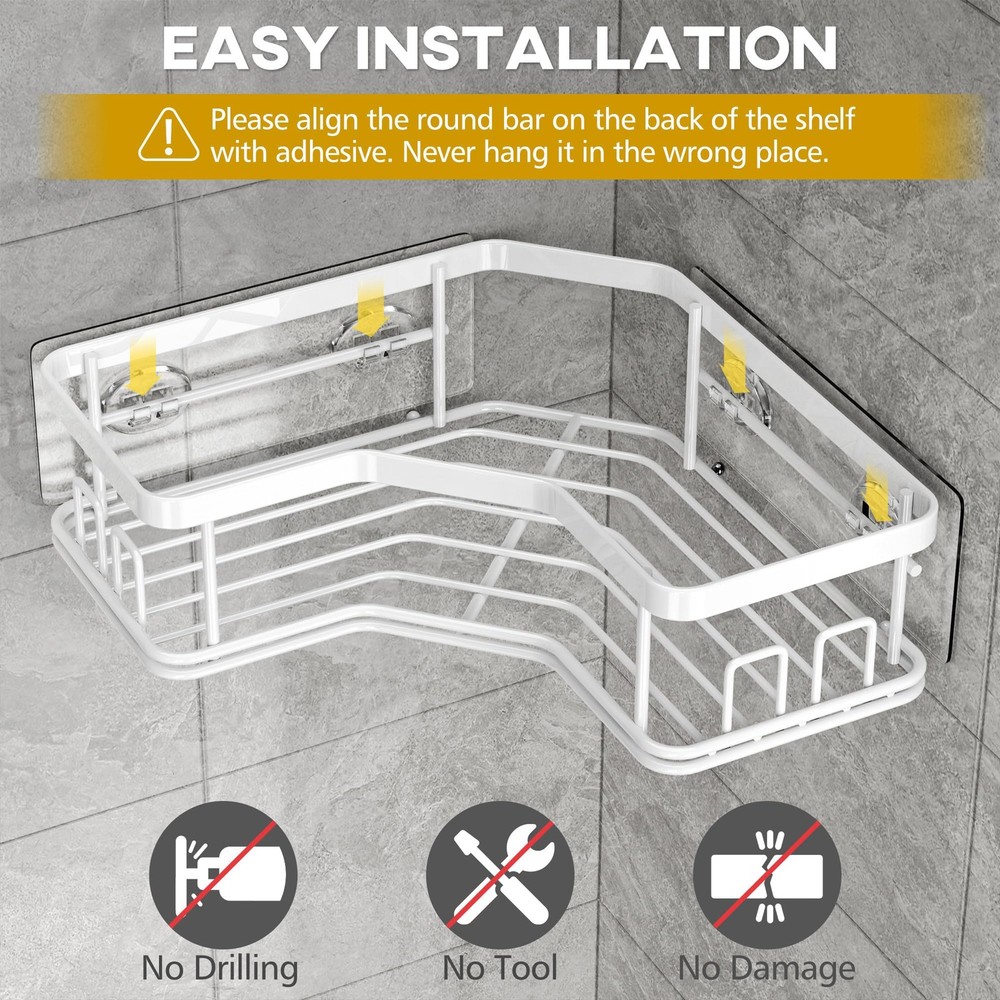 EASY INSTALLATION

Please align the round bar on the back of the shelf with adhesive. Never hang it in the wrong place.

No Drilling

No Tool

No Damage