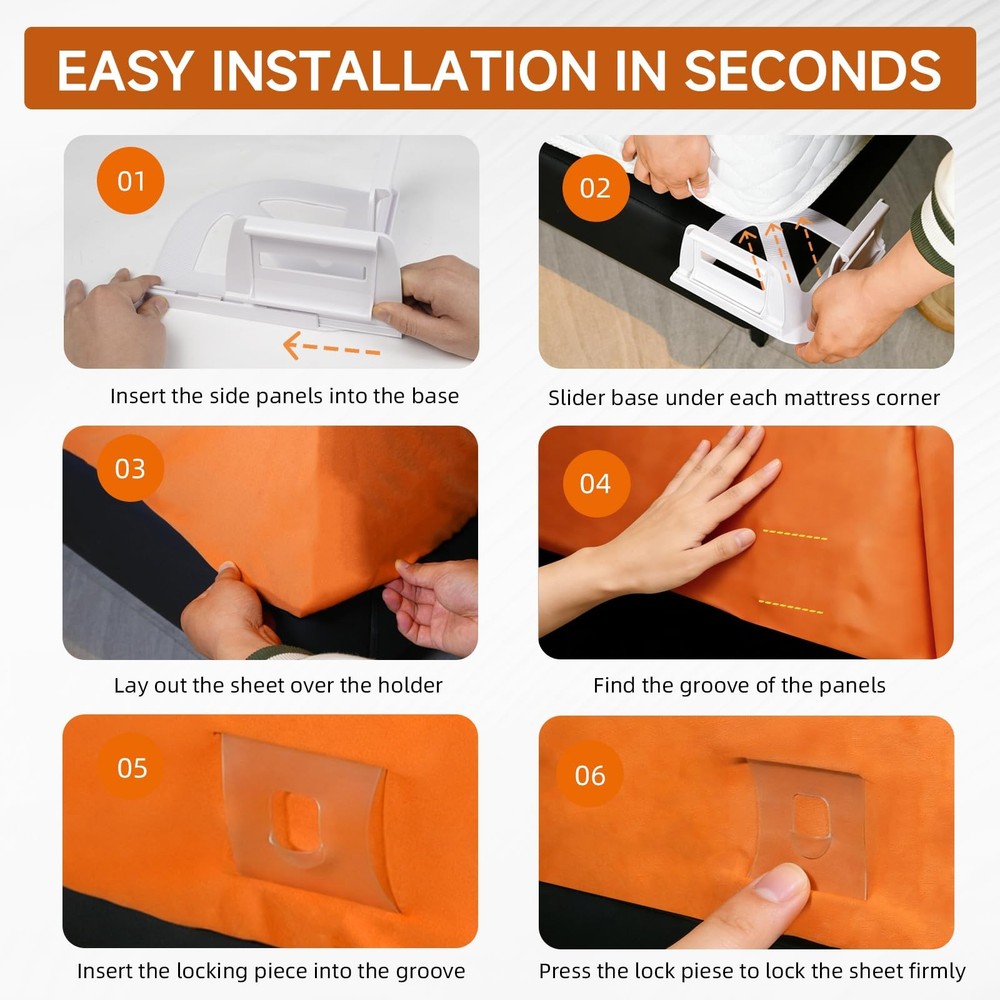 EASY INSTALLATION IN SECONDS

01

Insert the side panels into the base

02

Slider base under each mattress corner

03

Lay out the sheet over the holder

04

Find the groove of the panels

05

Insert the locking piece into the groove

06

Press the lock piese to lock the sheet firmly