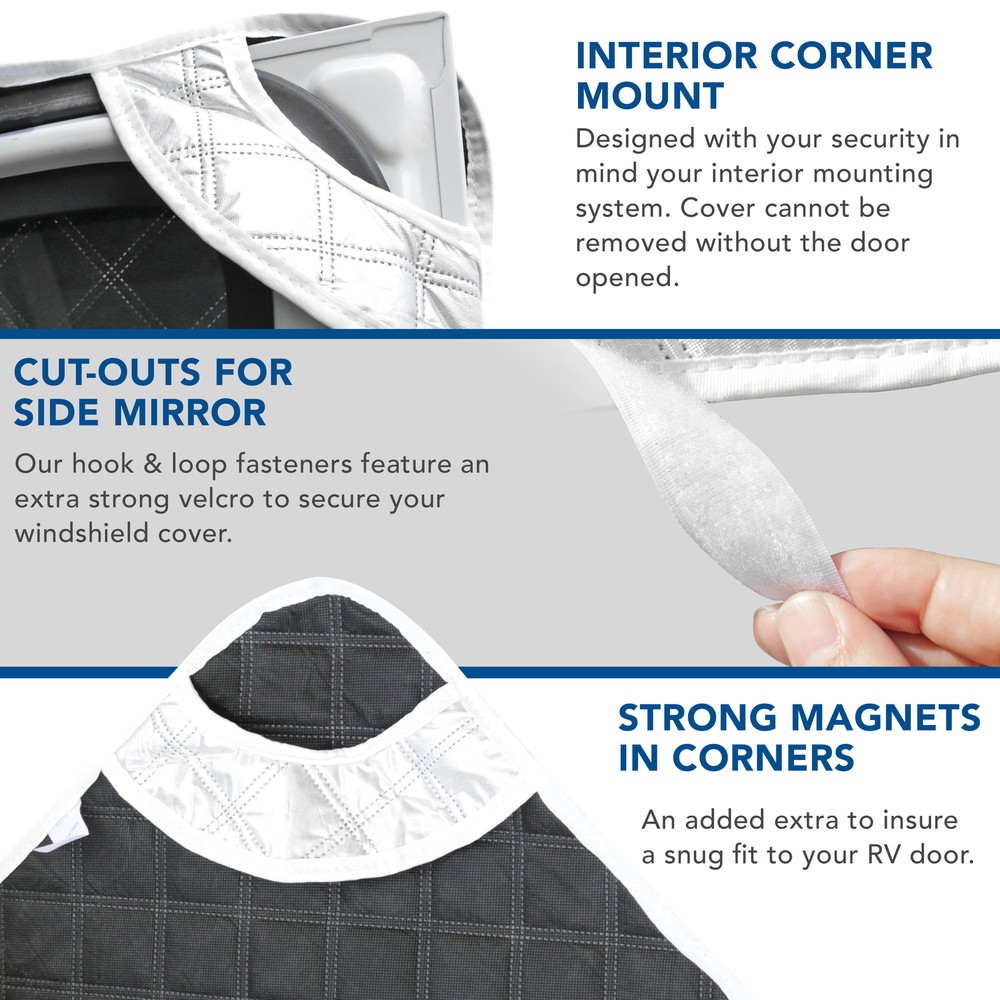 INTERIOR CORNER MOUNT

Designed with your security in mind your interior mounting system. Cover cannot be removed without the door opened.

CUT-OUTS FOR SIDE MIRROR

Our hook & loop fasteners feature an extra strong velcro to secure your windshield cover.

STRONG MAGNETS IN CORNERS

An added extra to insure a snug fit to your RV door.