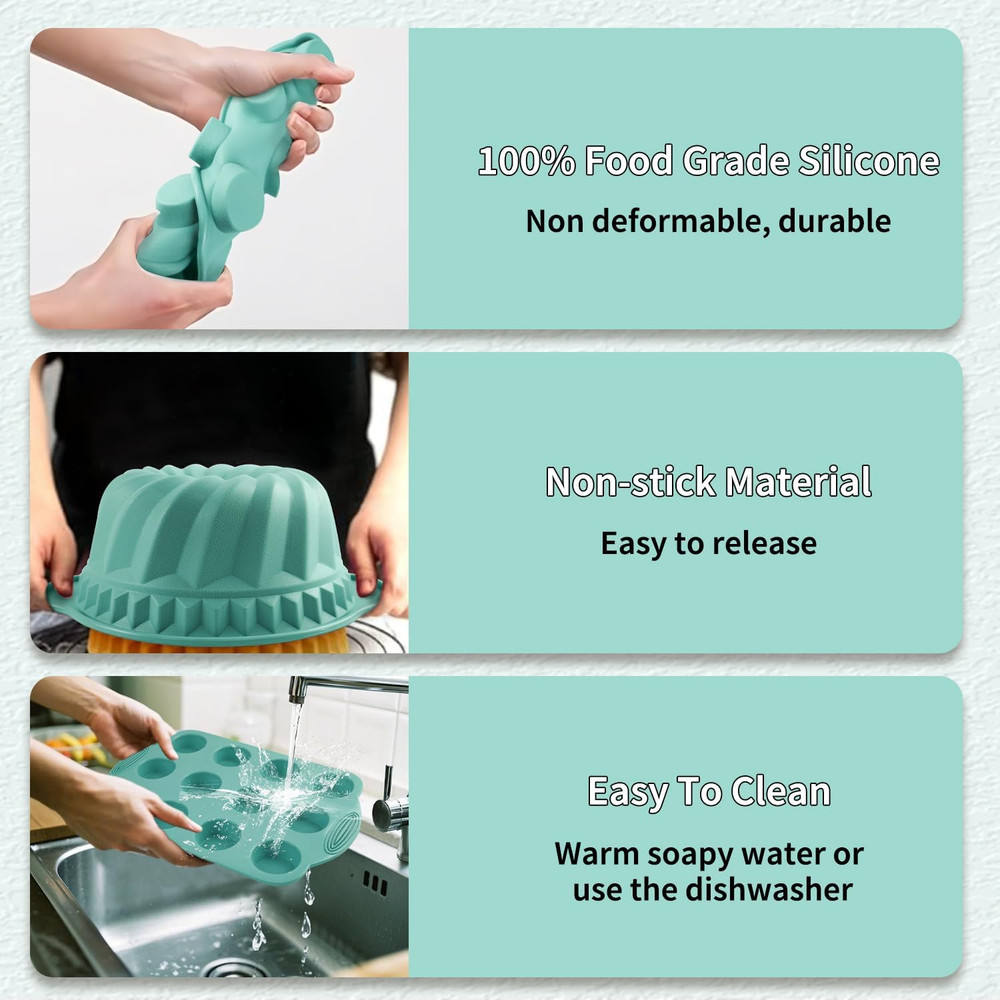 100% Food Grade Silicone
Non deformable, durable

Non-stick Material
Easy to release

Easy To Clean
Warm soapy water or use the dishwasher