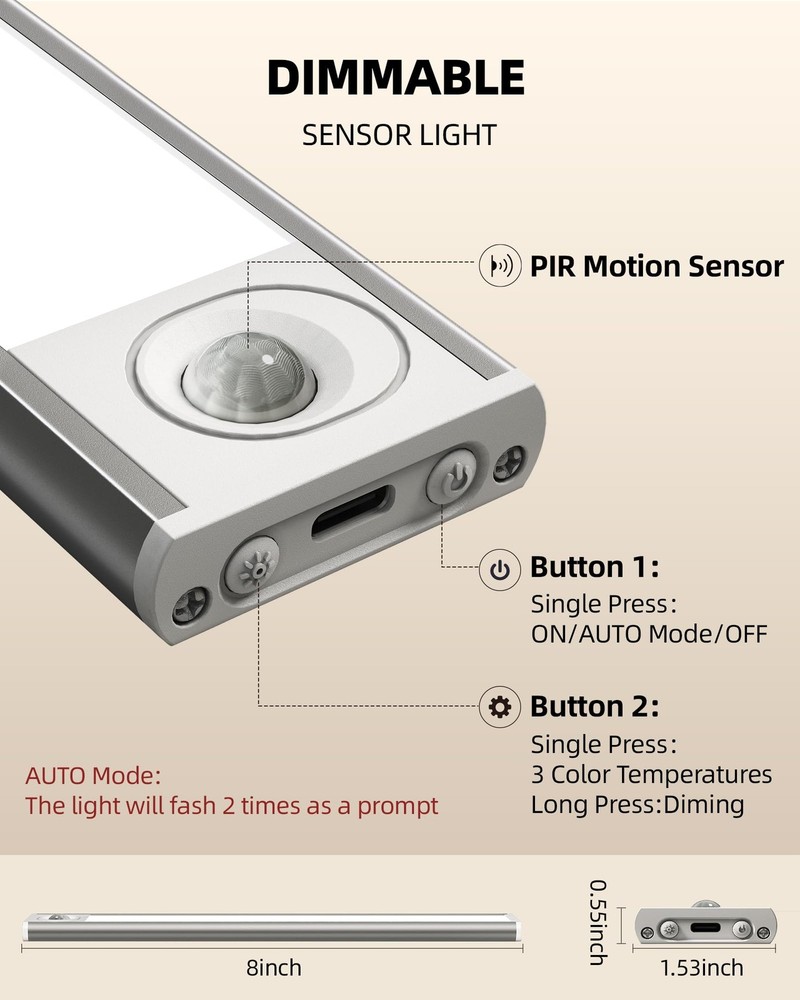 DIMMABLE
SENSOR LIGHT

PIR Motion Sensor

Button 1:
Single Press:
ON/AUTO Mode/OFF

Button 2:
Single Press:
3 Color Temperatures
Long Press:Diming

AUTO Mode:
The light will fash 2 times as a prompt

8inch

0.55inch

1.53inch