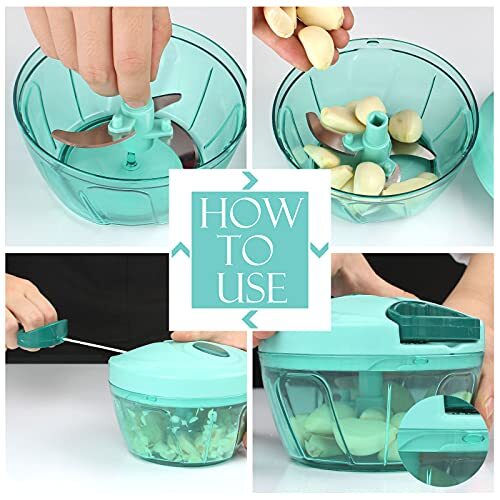 HOW TO USE