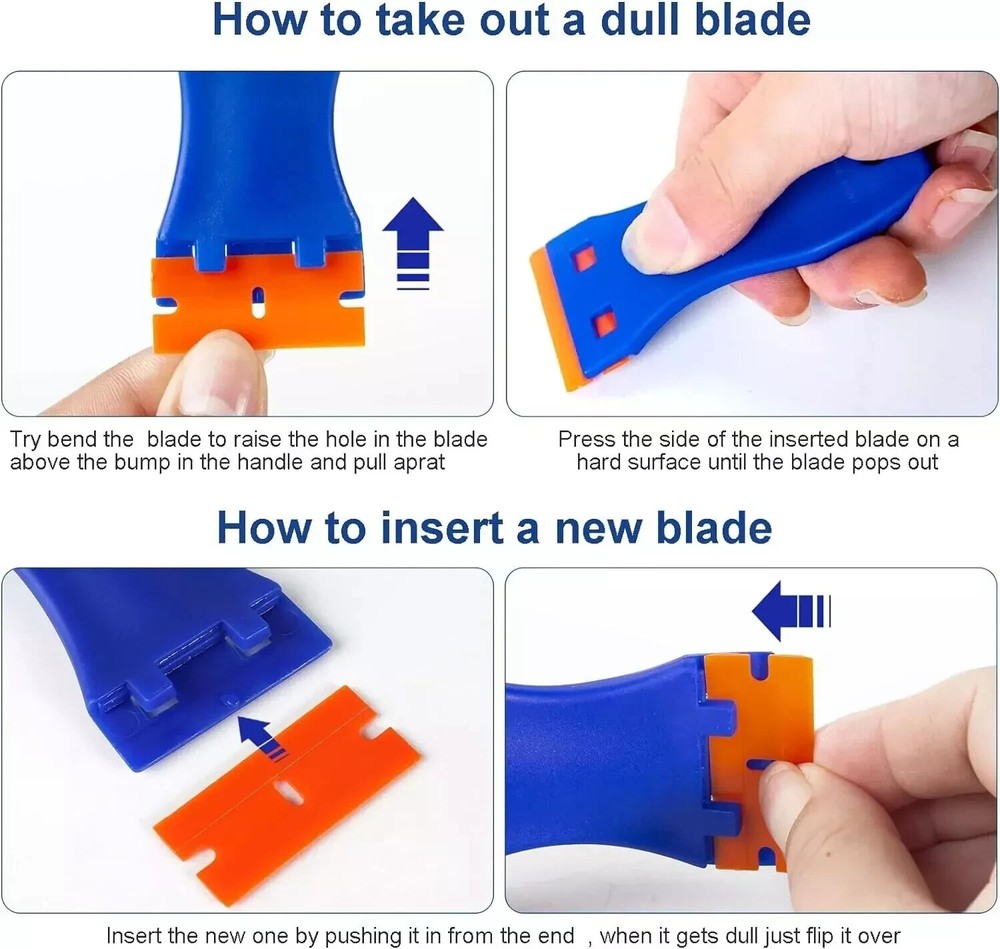 How to take out a dull blade

Try bend the blade to raise the hole in the blade above the bump in the handle and pull aprat

Press the side of the inserted blade on a hard surface until the blade pops out

How to insert a new blade

Insert the new one by pushing it in from the end , when it gets dull just flip it over