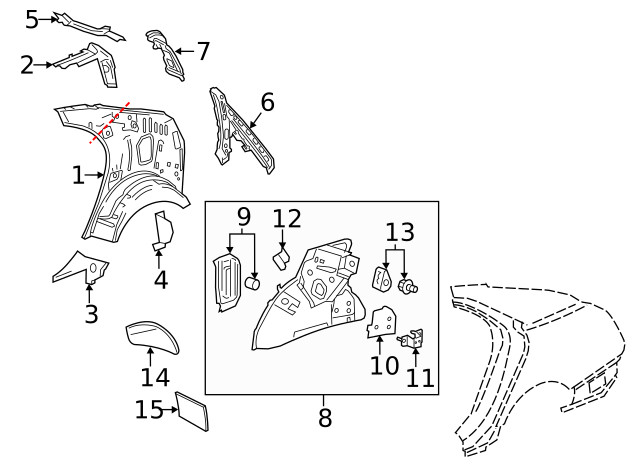 5
2
7
6
1
4
3
9
12
13
10
11
14
15
8