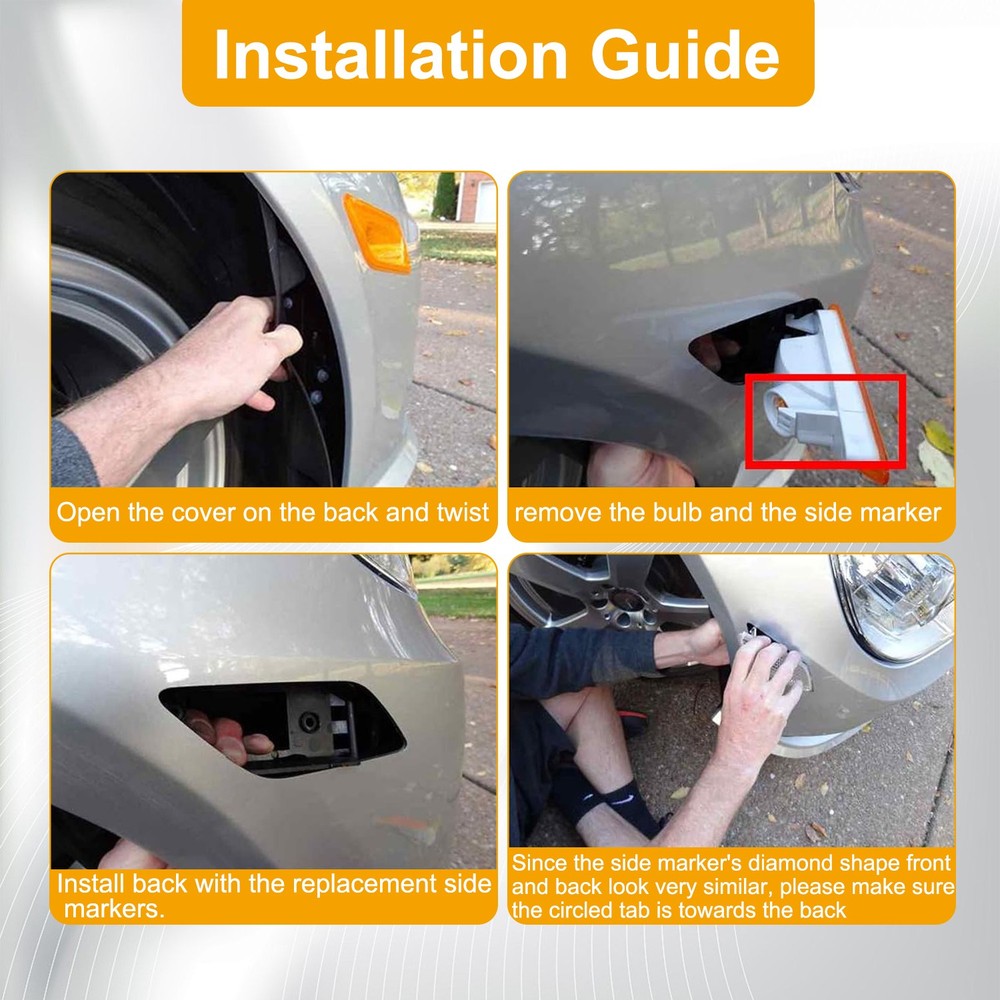 Installation Guide

Open the cover on the back and twist

remove the bulb and the side marker

Install back with the replacement side markers.

Since the side marker's diamond shape front and back look very similar, please make sure the circled tab is towards the back