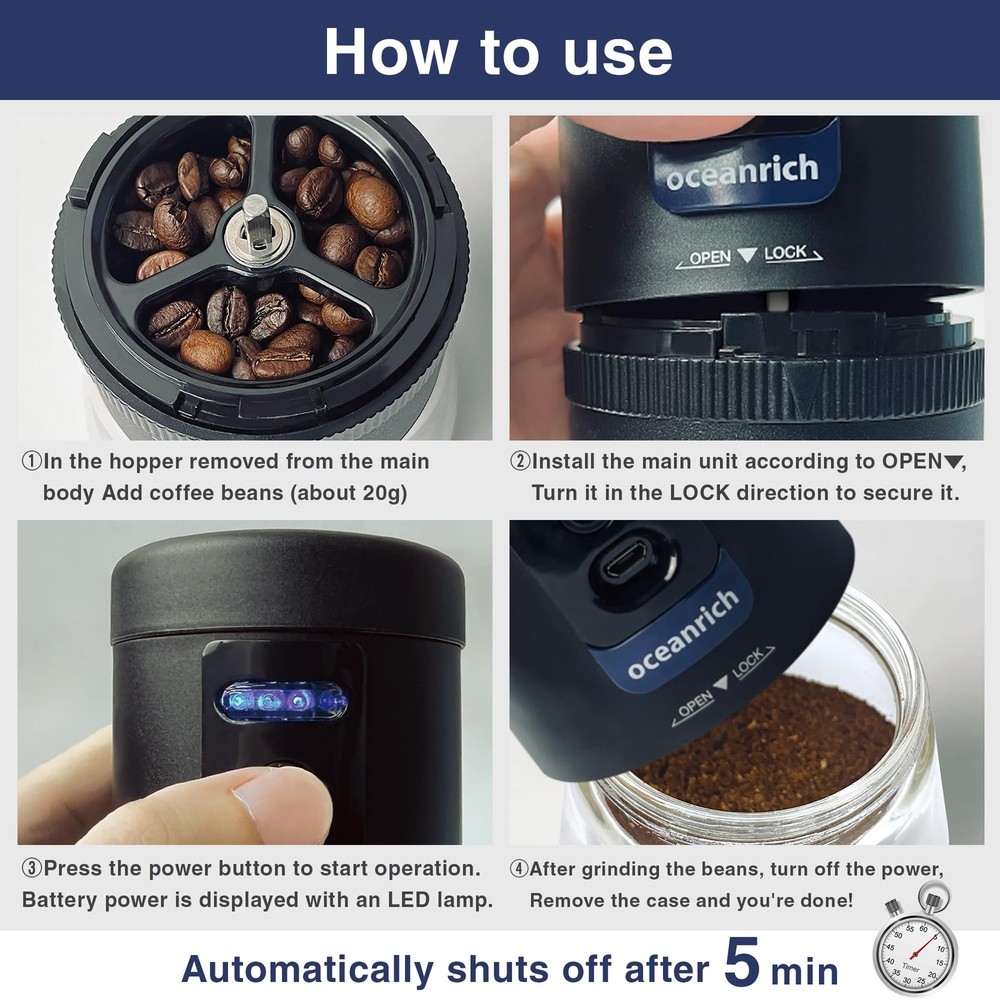 How to use

oceanrich
OPEN ▼ LOCK

①In the hopper removed from the main body Add coffee beans (about 20g)

②Install the main unit according to OPEN▼, Turn it in the LOCK direction to secure it.

oceanrich
OPEN ▼ LOCK

③Press the power button to start operation. Battery power is displayed with an LED lamp.

④After grinding the beans, turn off the power, Remove the case and you're done!

Automatically shuts off after 5 min

55 60 5 10 15 20 25 30 35 40 45 50
Timer