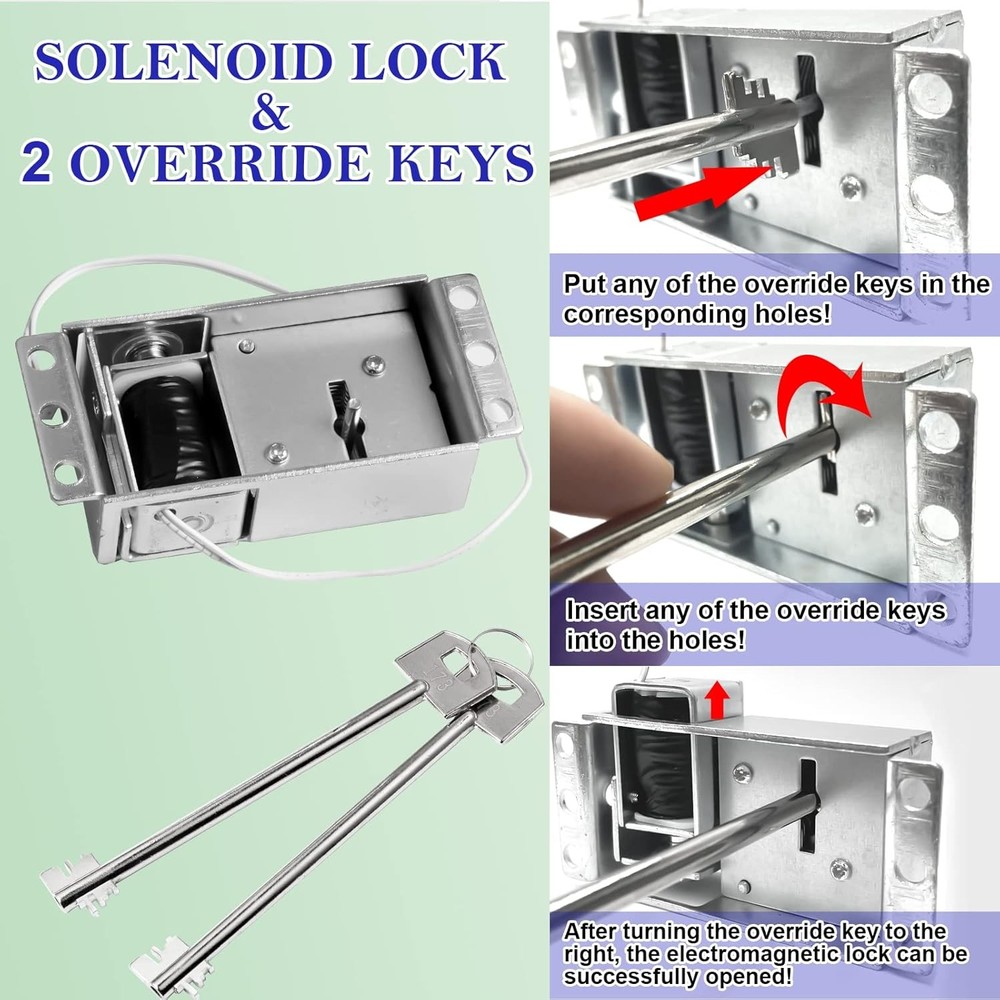 SOLENOID LOCK
&
2 OVERRIDE KEYS

Put any of the override keys in the corresponding holes!

Insert any of the override keys into the holes!

After turning the override key to the right, the electromagnetic lock can be successfully opened!