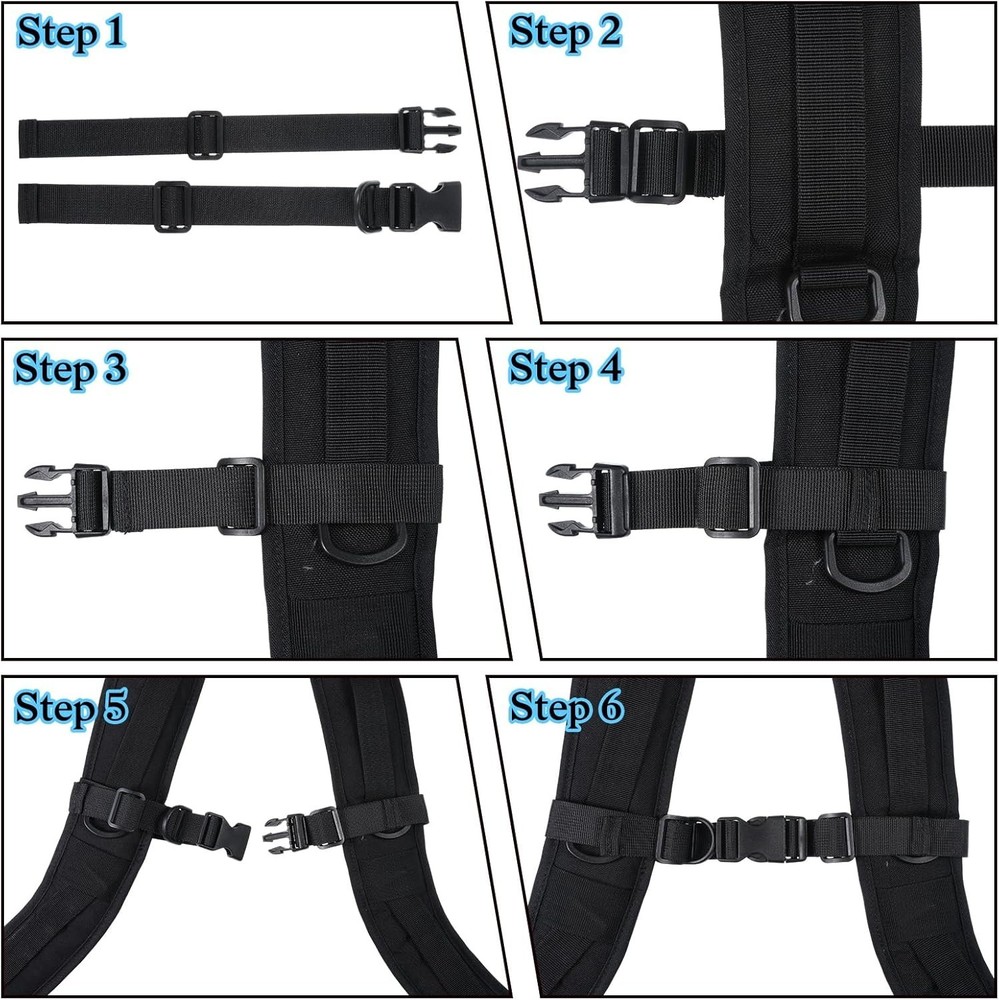 Step 1

Step 2

Step 3

Step 4

Step 5

Step 6