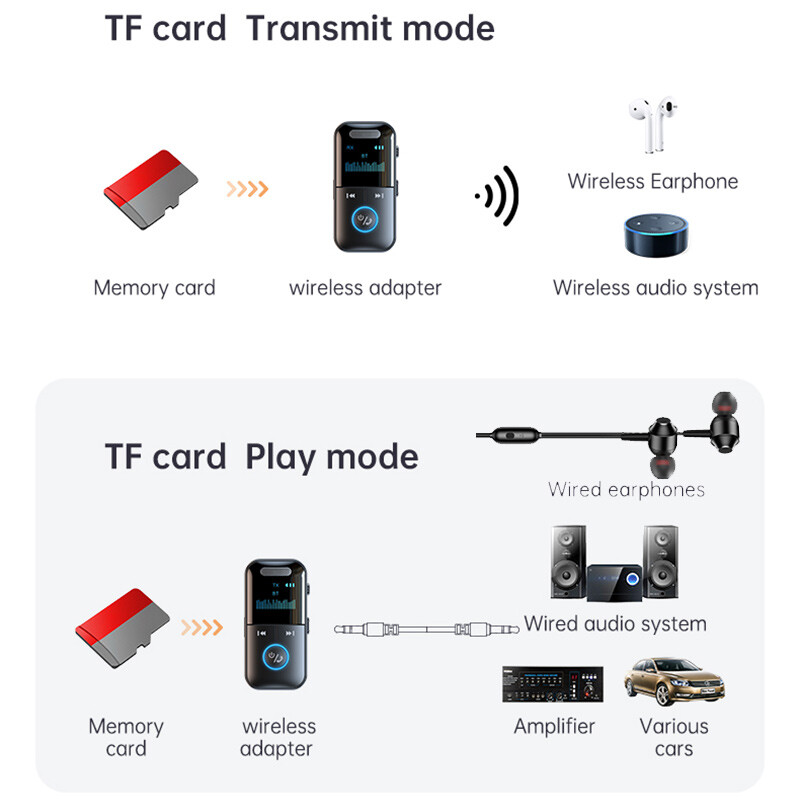 TF card Transmit mode

Memory card

wireless adapter

Wireless Earphone

Wireless audio system

TF card Play mode

Wired earphones

Wired audio system

Memory card

wireless adapter

Amplifier

Various cars