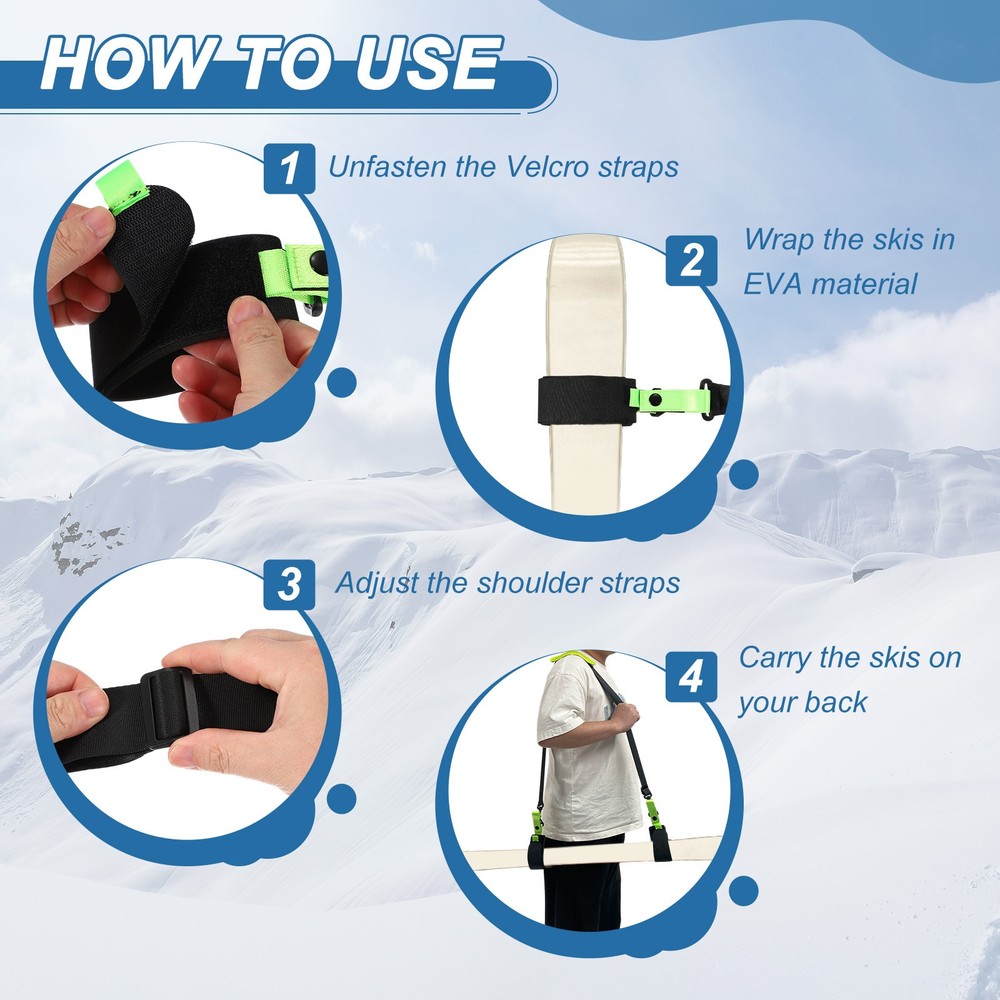 HOW TO USE

1 Unfasten the Velcro straps

2 Wrap the skis in EVA material

3 Adjust the shoulder straps

4 Carry the skis on your back