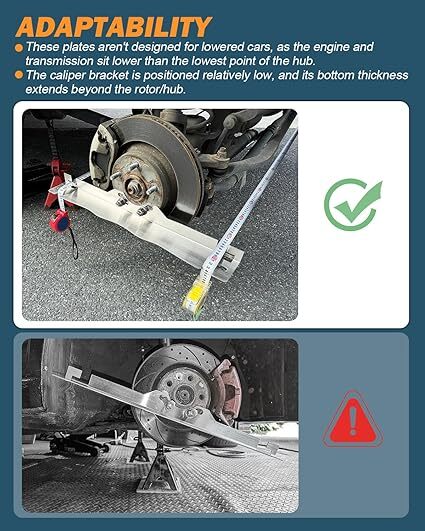 ADAPTABILITY

These plates aren't designed for lowered cars, as the engine and transmission sit lower than the lowest point of the hub.

The caliper bracket is positioned relatively low, and its bottom thickness extends beyond the rotor/hub.