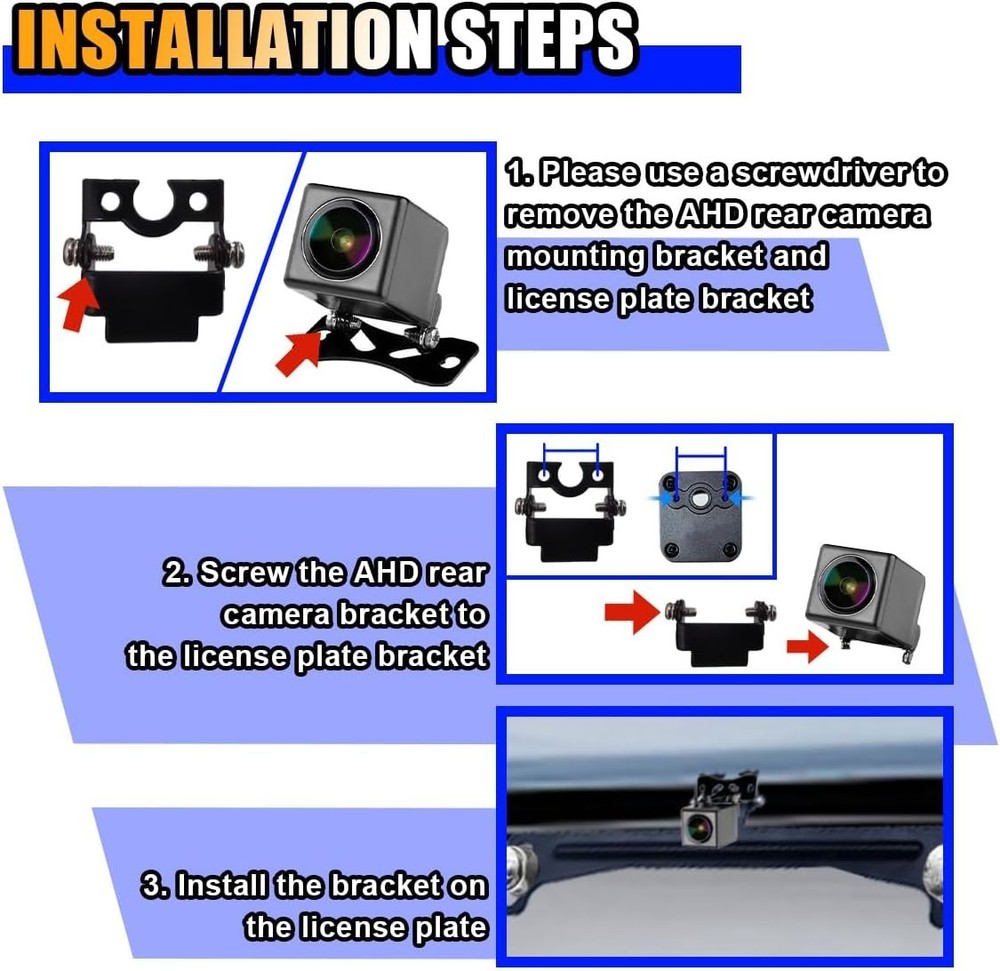 INSTALLATION STEPS

1. Please use a screwdriver to remove the AHD rear camera mounting bracket and license plate bracket

2. Screw the AHD rear camera bracket to the license plate bracket

3. Install the bracket on the license plate