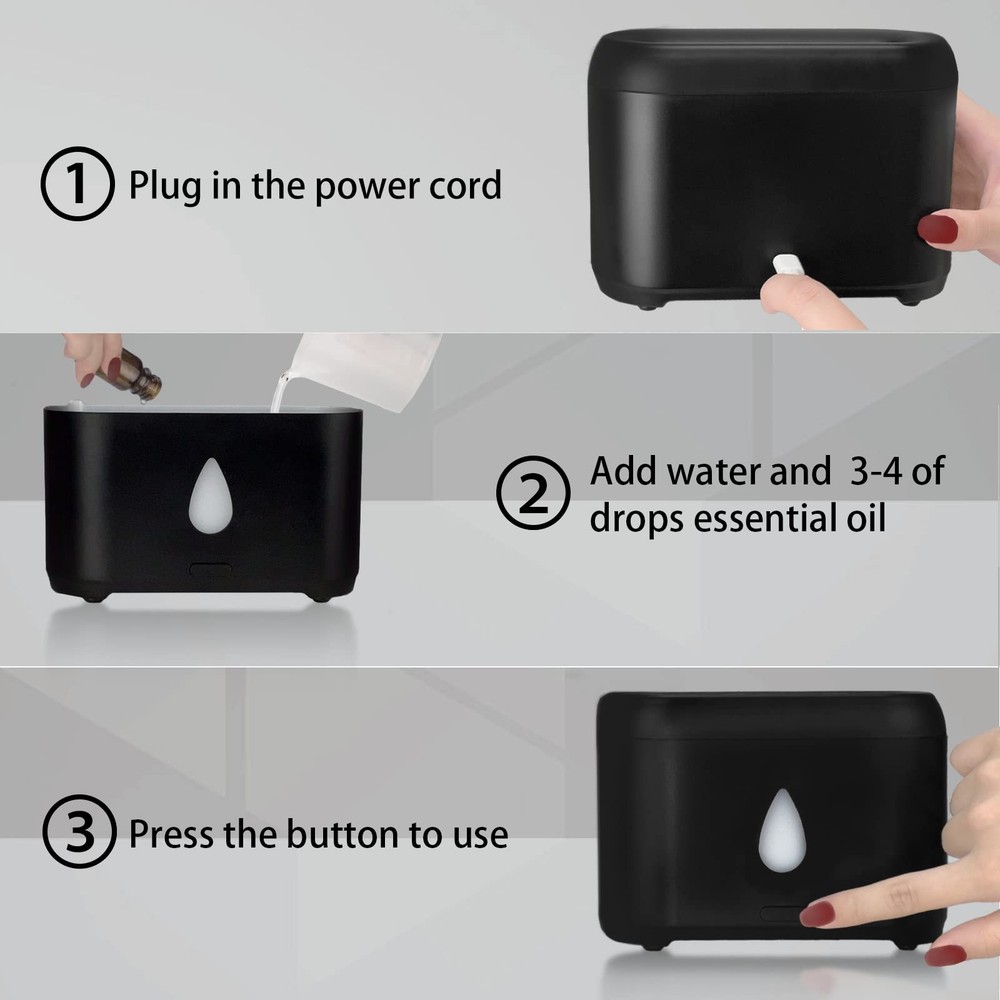 ① Plug in the power cord

② Add water and 3-4 of drops essential oil

③ Press the button to use