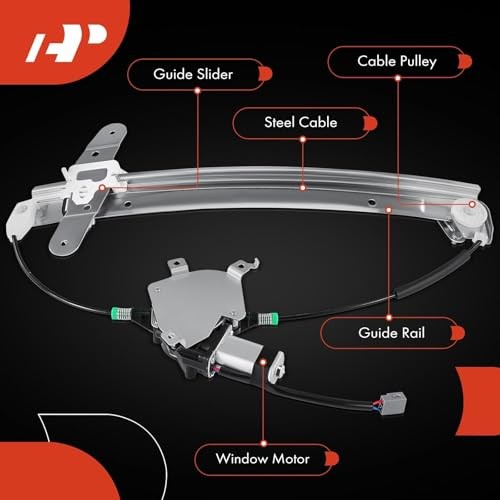 AP

Guide Slider

Cable Pulley

Steel Cable

Guide Rail

Window Motor