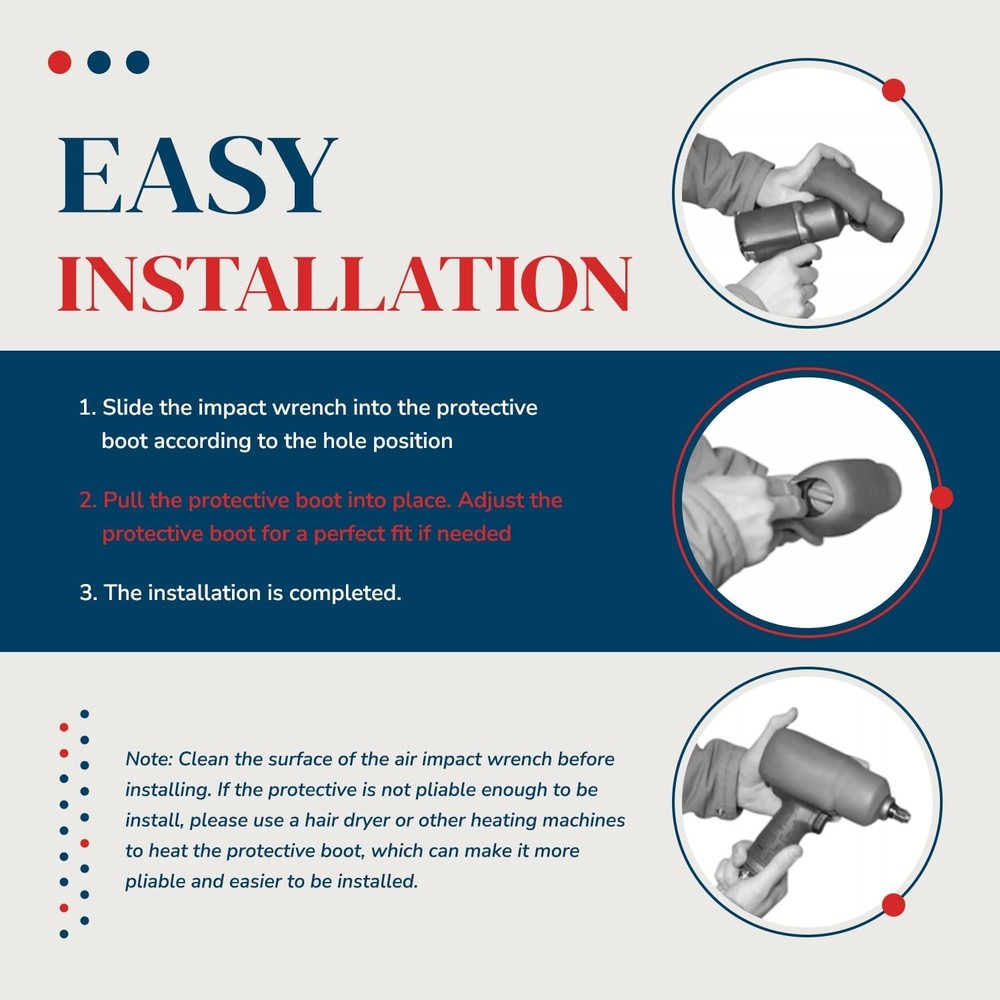 EASY
INSTALLATION

1. Slide the impact wrench into the protective boot according to the hole position

2. Pull the protective boot into place. Adjust the protective boot for a perfect fit if needed

3. The installation is completed.

Note: Clean the surface of the air impact wrench before installing. If the protective is not pliable enough to be install, please use a hair dryer or other heating machines to heat the protective boot, which can make it more pliable and easier to be installed.