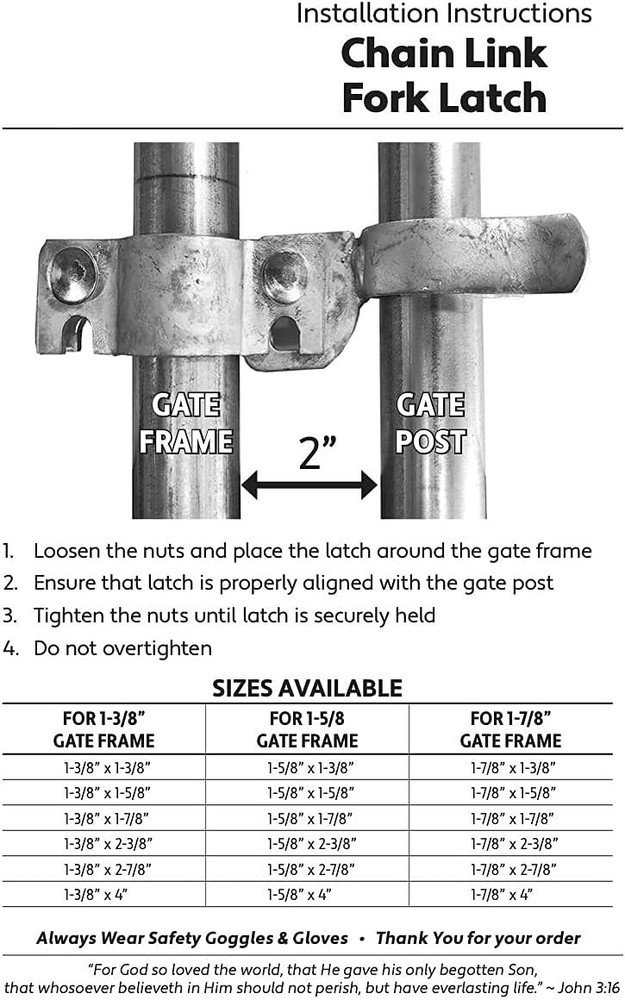 Installation Instructions
Chain Link Fork Latch

GATE FRAME

2”

GATE POST

1. Loosen the nuts and place the latch around the gate frame
2. Ensure that latch is properly aligned with the gate post
3. Tighten the nuts until latch is securely held
4. Do not overtighten

SIZES AVAILABLE

| FOR 1-3/8” GATE FRAME | FOR 1-5/8 GATE FRAME | FOR 1-7/8” GATE FRAME |
|---|---|---|
| 1-3/8” x 1-3/8” | 1-5/8” x 1-3/8” | 1-7/8” x 1-3/8” |
| 1-3/8” x 1-5/8” | 1-5/8” x 1-5/8” | 1-7/8” x 1-5/8” |
| 1-3/8” x 1-7/8” | 1-5/8” x 1-7/8” | 1-7/8” x 1-7/8” |
| 1-3/8” x 2-3/8” | 1-5/8” x 2-3/8” | 1-7/8” x 2-3/8” |
| 1-3/8” x 2-7/8” | 1-5/8” x 2-7/8” | 1-7/8” x 2-7/8” |
| 1-3/8” x 4” | 1-5/8” x 4” | 1-7/8” x 4” |

Always Wear Safety Goggles & Gloves • Thank You for your order

“For God so loved the world, that He gave his only begotten Son, that whosoever believeth in Him should not perish, but have everlasting life.” ~ John 3:16