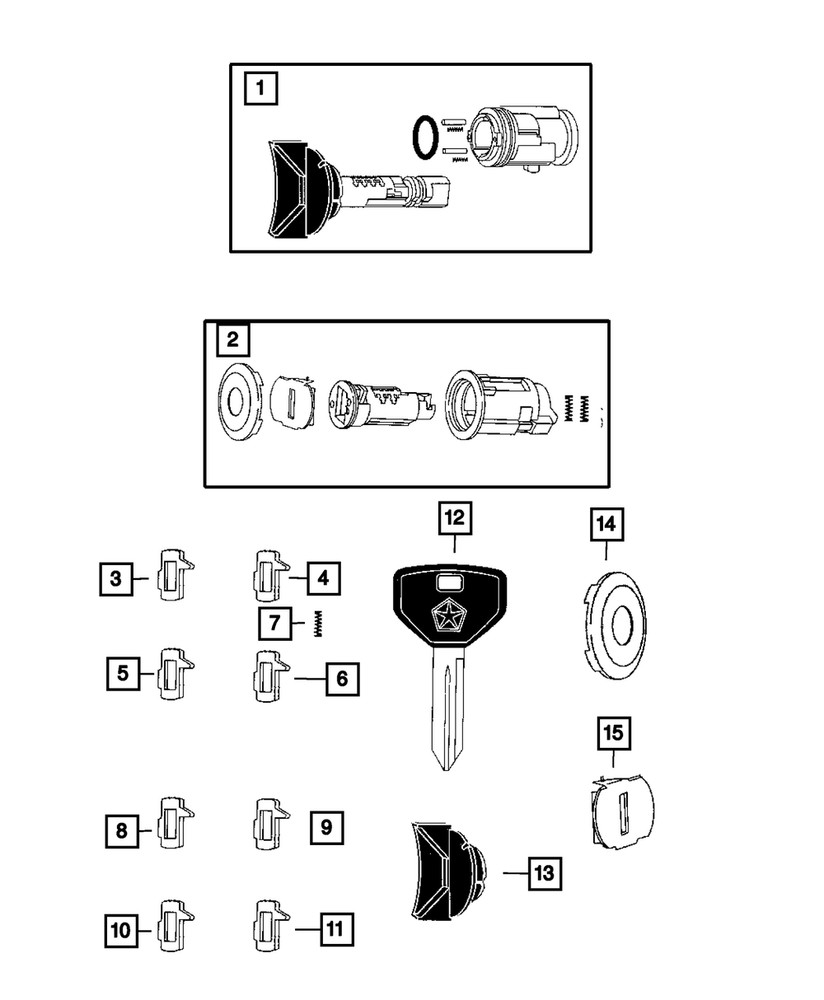 1
2
12
14
3
4
7
5
6
15
8
9
13
10
11