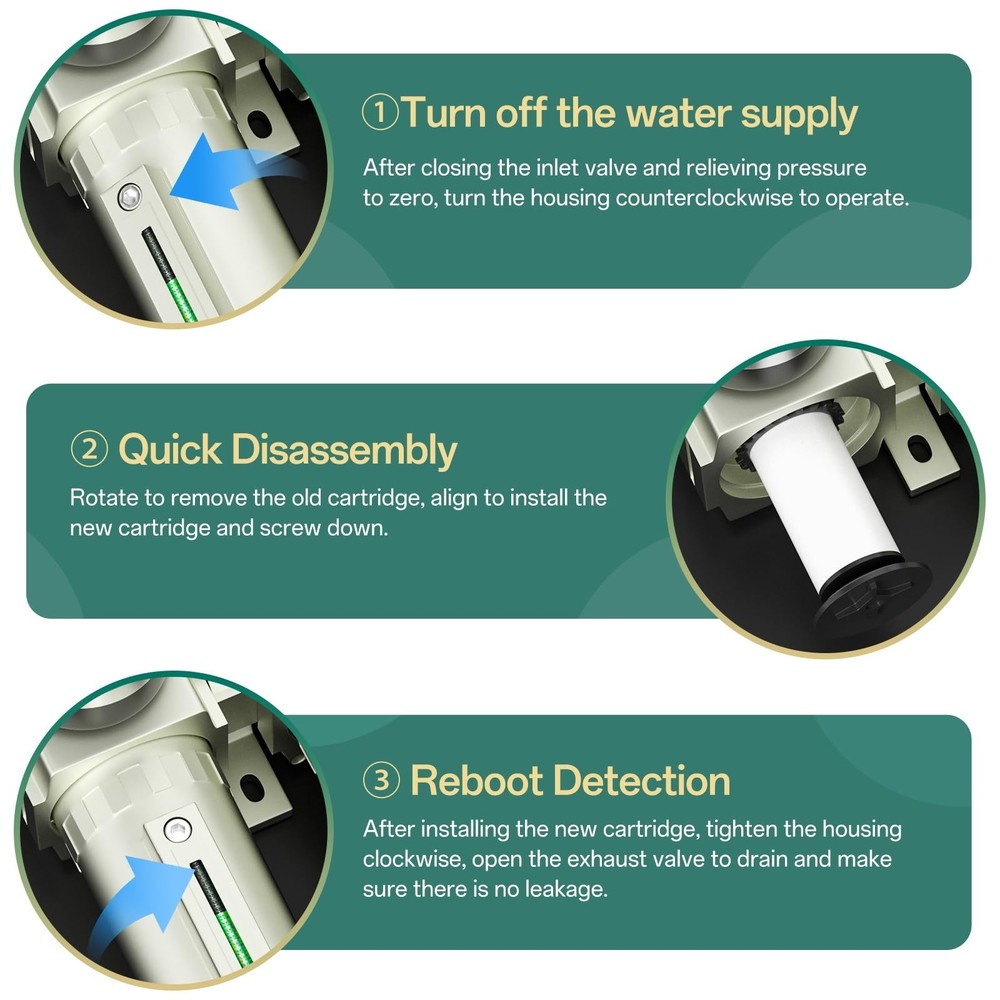 ①Turn off the water supply

After closing the inlet valve and relieving pressure to zero, turn the housing counterclockwise to operate.

② Quick Disassembly

Rotate to remove the old cartridge, align to install the new cartridge and screw down.

③ Reboot Detection

After installing the new cartridge, tighten the housing clockwise, open the exhaust valve to drain and make sure there is no leakage.