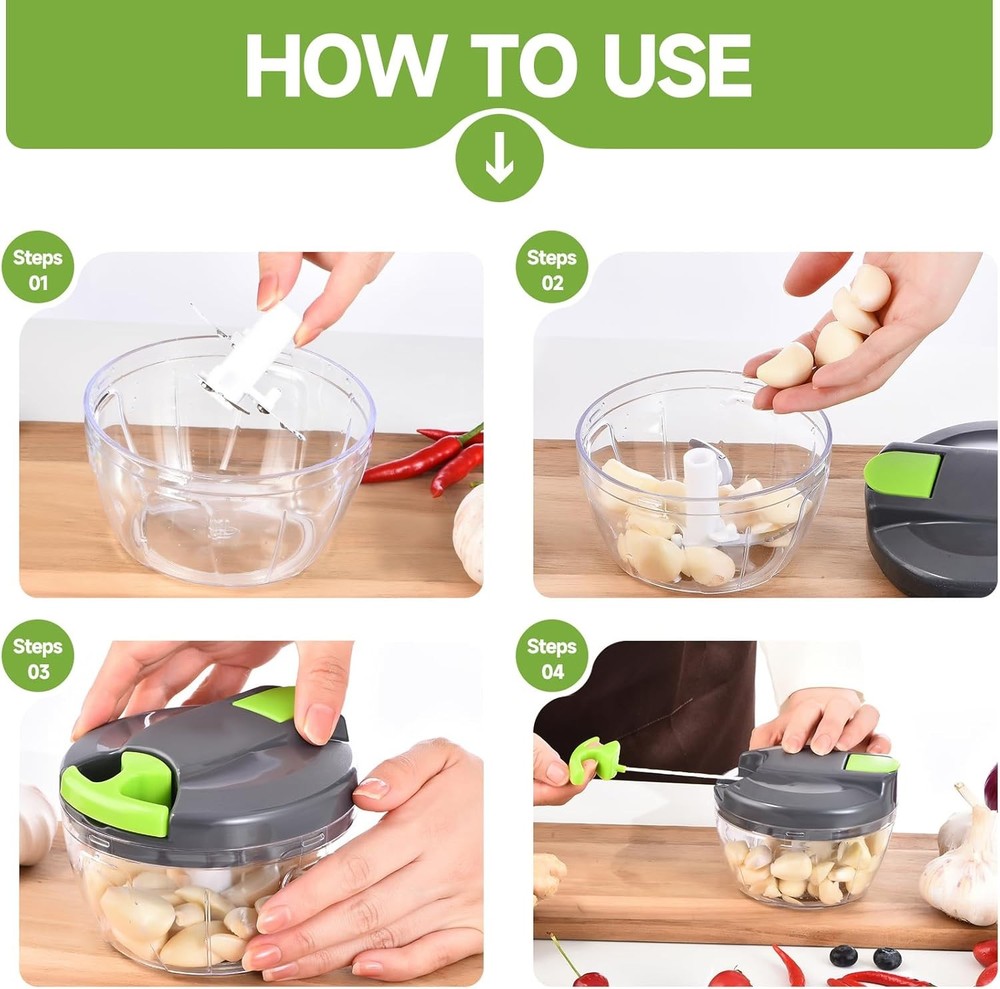 HOW TO USE

Steps 01

Steps 02

Steps 03

Steps 04