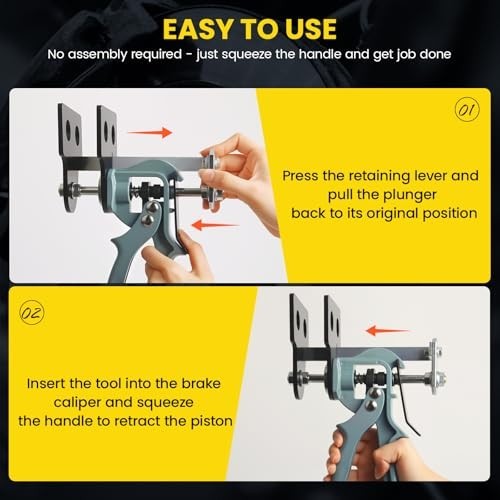 EASY TO USE

No assembly required - just squeeze the handle and get job done

01

Press the retaining lever and pull the plunger back to its original position

02

Insert the tool into the brake caliper and squeeze the handle to retract the piston