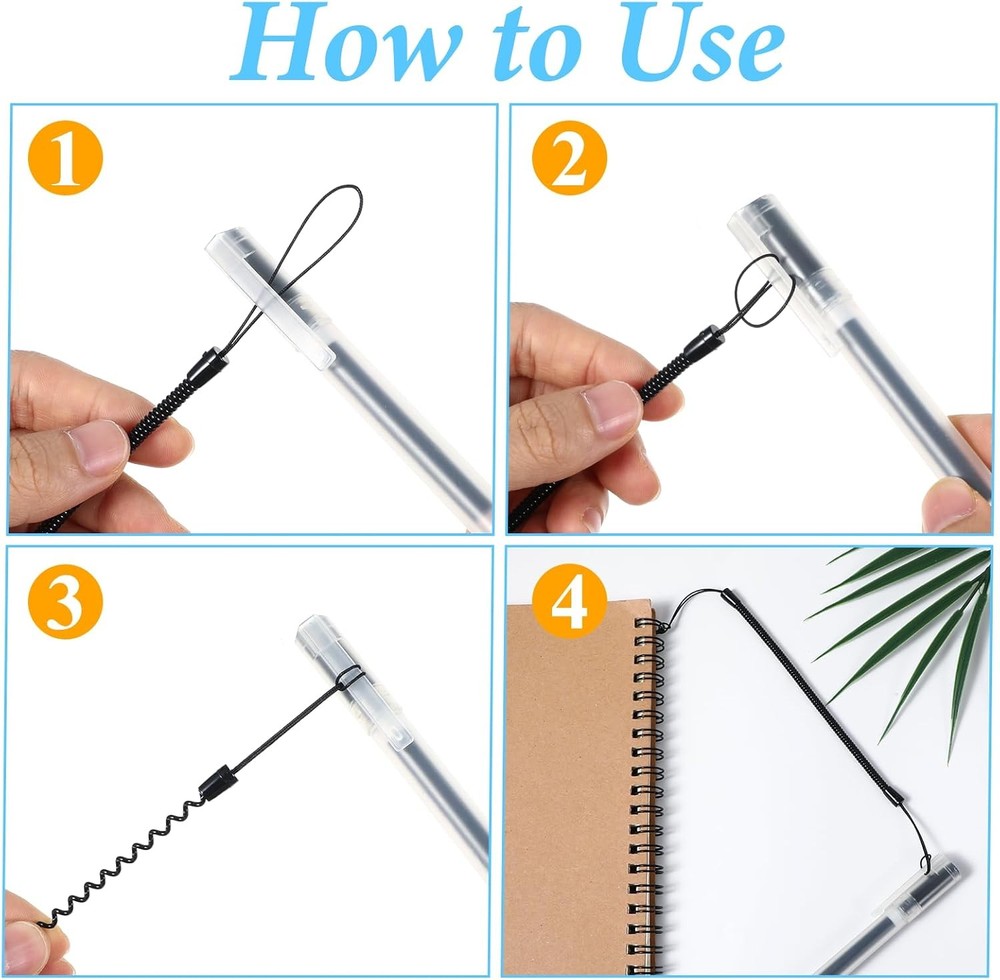 How to Use

1

2

3

4