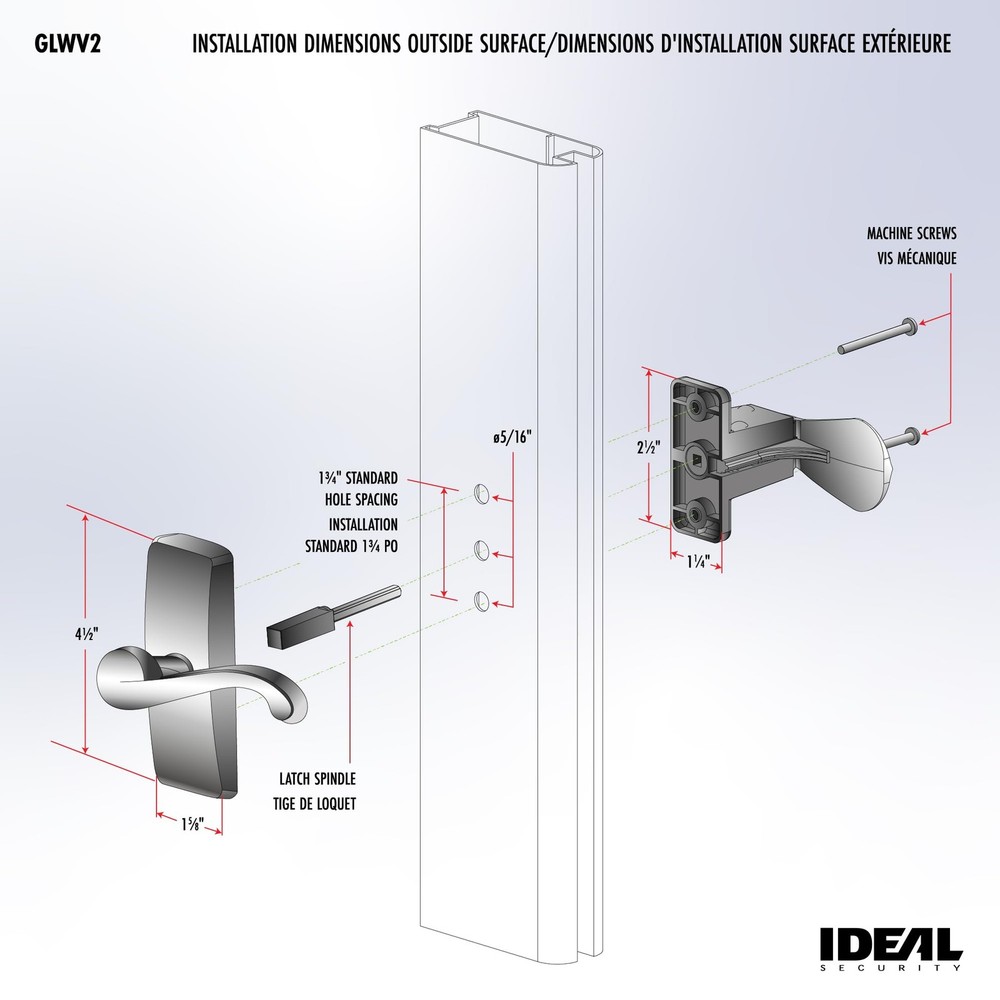 GLWV2

INSTALLATION DIMENSIONS OUTSIDE SURFACE/DIMENSIONS D'INSTALLATION SURFACE EXTÉRIEURE

MACHINE SCREWS
VIS MÉCANIQUE

ø5/16"

2½"

1¼"

1¾" STANDARD
HOLE SPACING
INSTALLATION
STANDARD 1¾ PO

4½"

LATCH SPINDLE
TIGE DE LOQUET

1⅝"

IDEAL
SECURITY