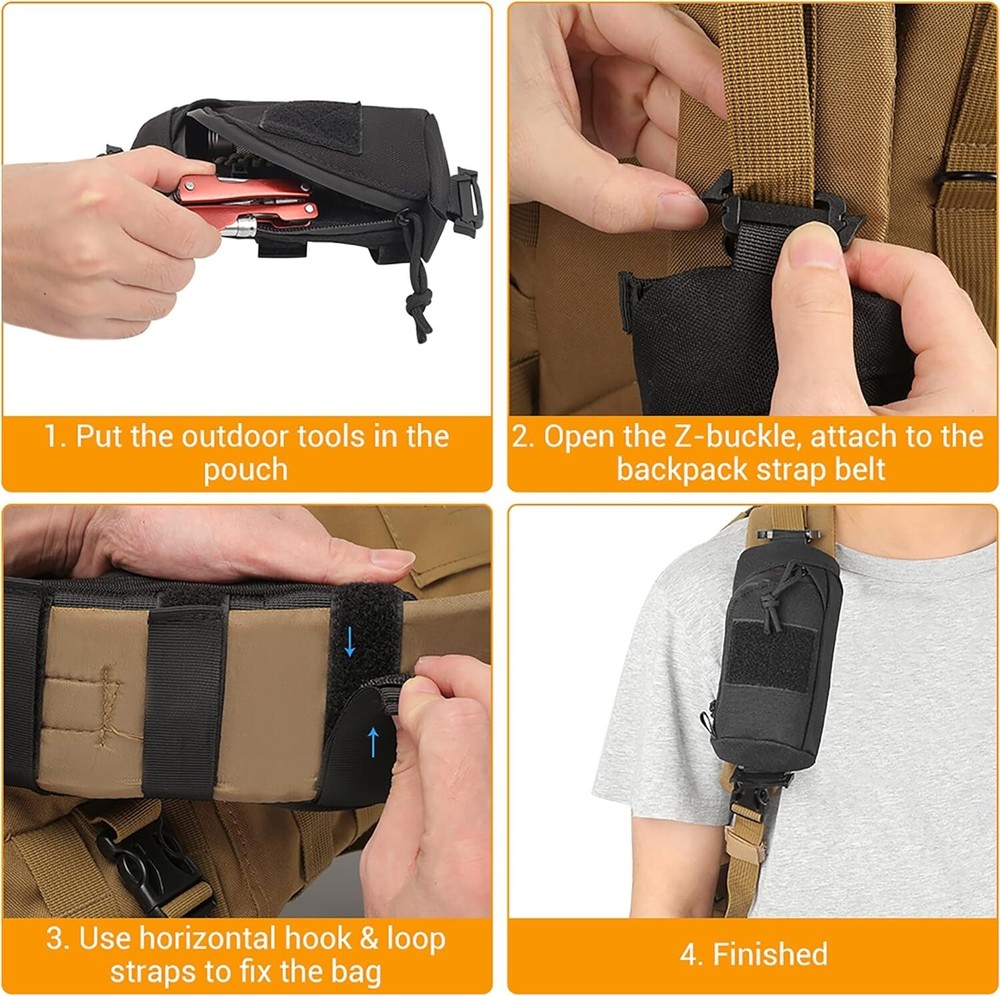 1. Put the outdoor tools in the pouch

2. Open the Z-buckle, attach to the backpack strap belt

3. Use horizontal hook & loop straps to fix the bag

4. Finished