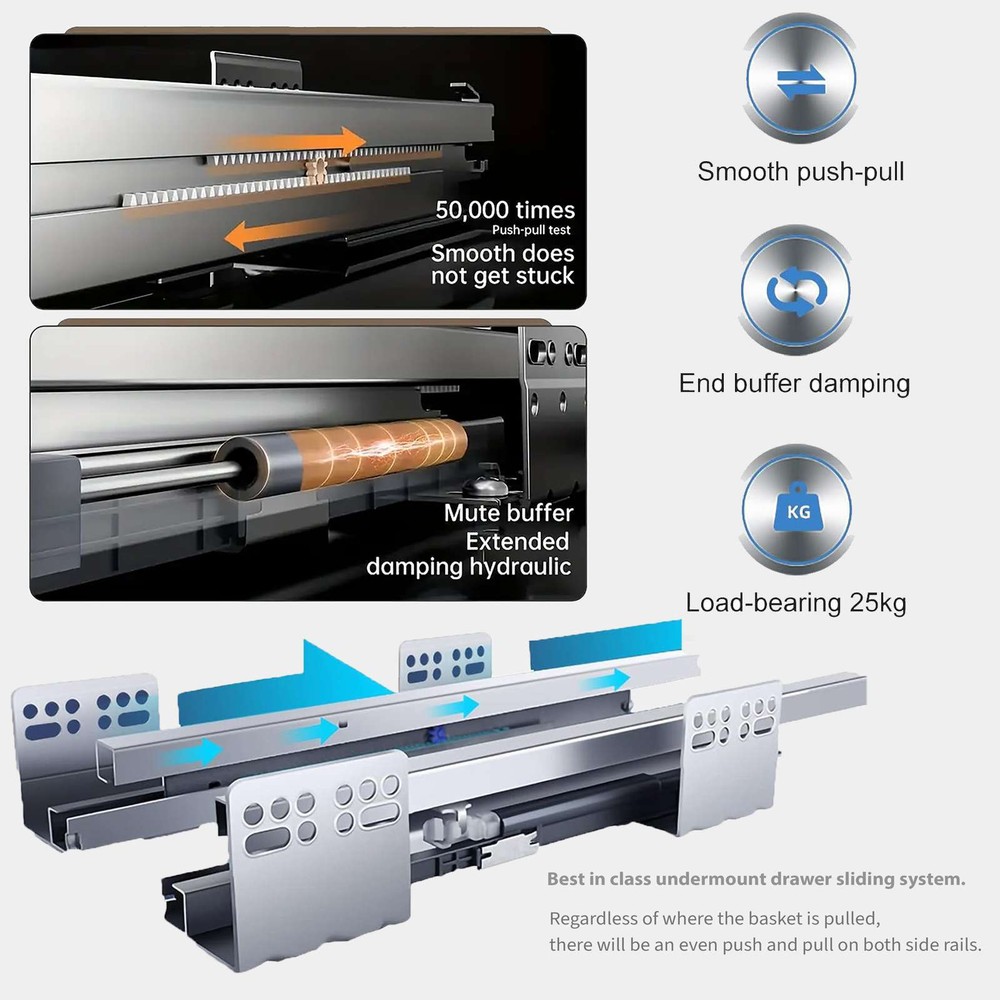 50,000 times
Push-pull test
Smooth does not get stuck

Mute buffer
Extended damping hydraulic

Smooth push-pull

End buffer damping

KG

Load-bearing 25kg

Best in class undermount drawer sliding system.

Regardless of where the basket is pulled, there will be an even push and pull on both side rails.