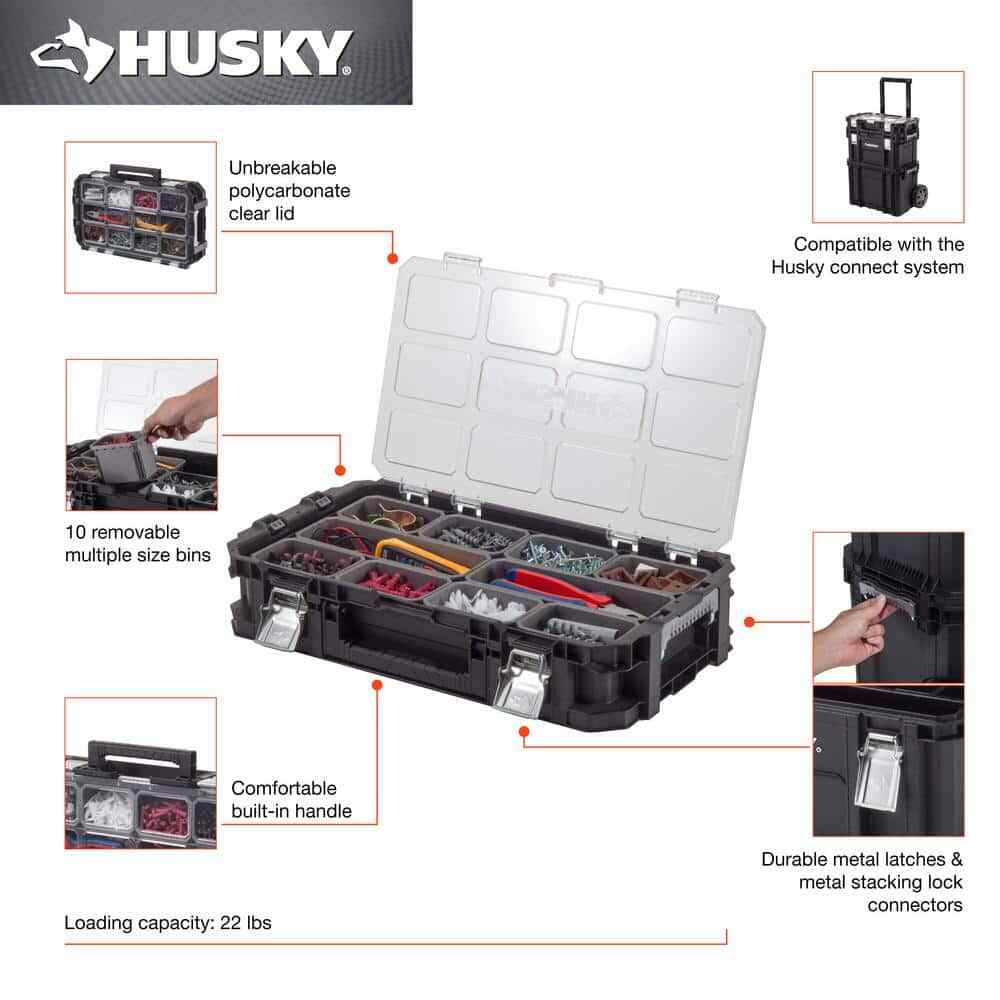 HUSKY

Unbreakable polycarbonate clear lid

Compatible with the Husky connect system

10 removable multiple size bins

Comfortable built-in handle

Durable metal latches & metal stacking lock connectors

Loading capacity: 22 lbs