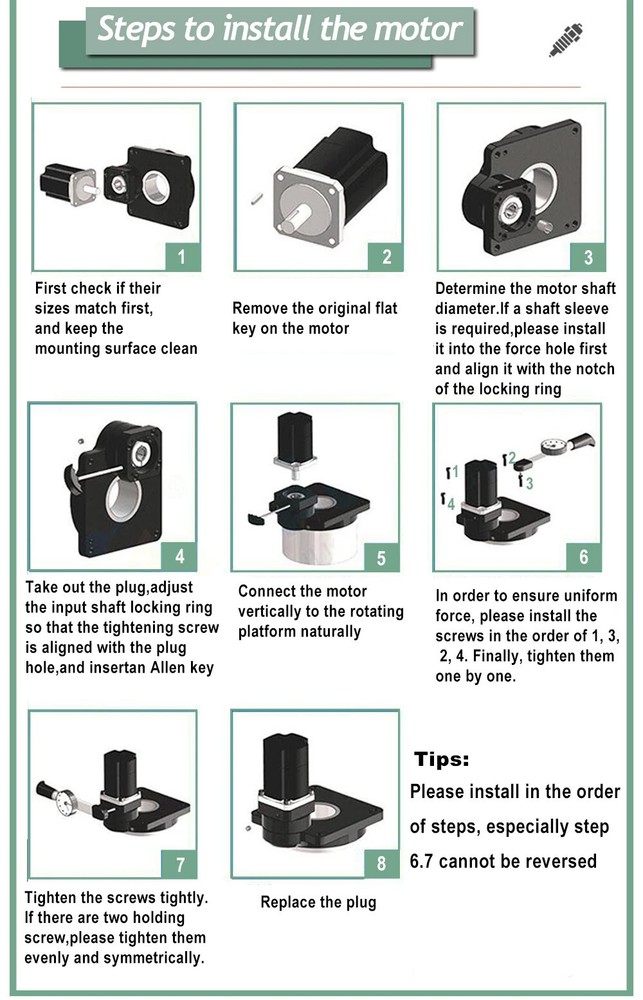 Steps to install the motor

1

First check if their sizes match first, and keep the mounting surface clean

2

Remove the original flat key on the motor

3

Determine the motor shaft diameter.If a shaft sleeve is required,please install it into the force hole first and align it with the notch of the locking ring

4

Take out the plug,adjust the input shaft locking ring so that the tightening screw is aligned with the plug hole,and insertan Allen key

5

Connect the motor vertically to the rotating platform naturally

1 2 3 4

6

In order to ensure uniform force, please install the screws in the order of 1, 3, 2, 4. Finally, tighten them one by one.

7

Tighten the screws tightly. If there are two holding screw,please tighten them evenly and symmetrically.

8

Replace the plug

Tips:
Please install in the order of steps, especially step 6.7 cannot be reversed