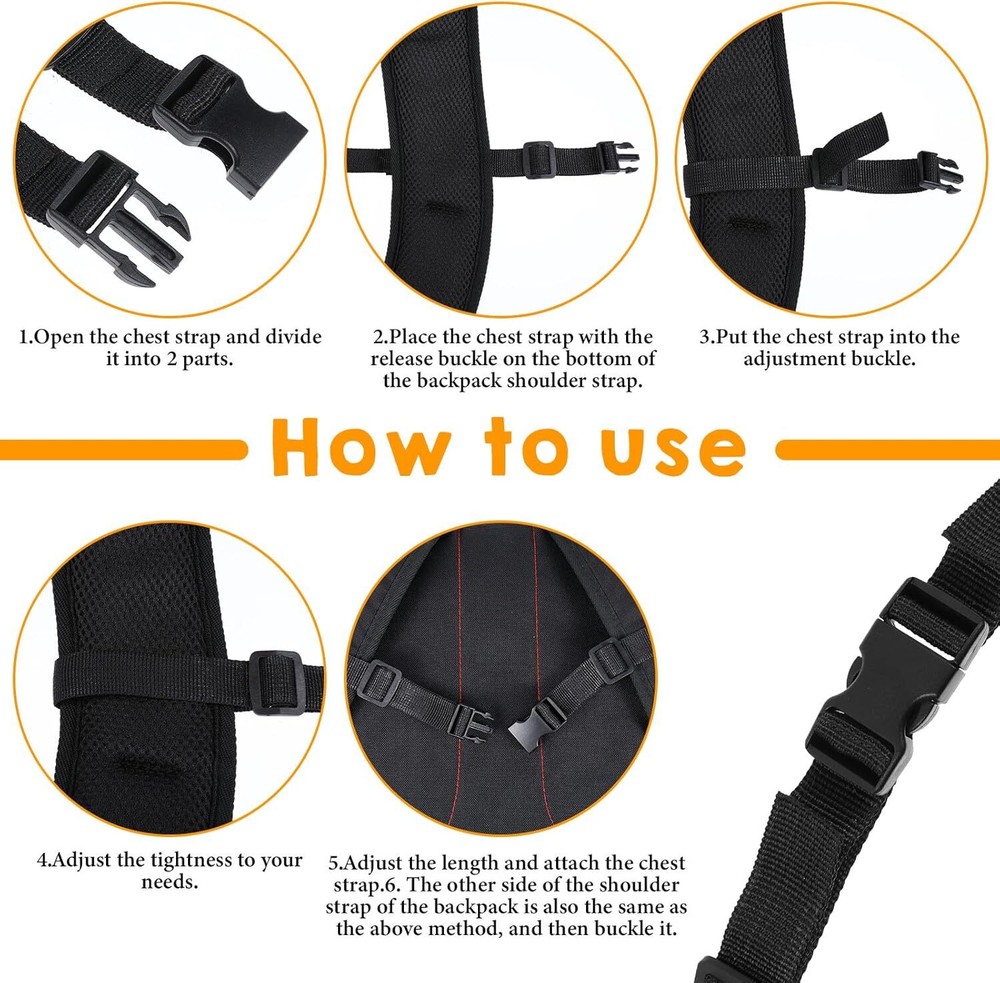 1.Open the chest strap and divide it into 2 parts.

2.Place the chest strap with the release buckle on the bottom of the backpack shoulder strap.

3.Put the chest strap into the adjustment buckle.

How to use

4.Adjust the tightness to your needs.

5.Adjust the length and attach the chest strap.6. The other side of the shoulder strap of the backpack is also the same as the above method, and then buckle it.