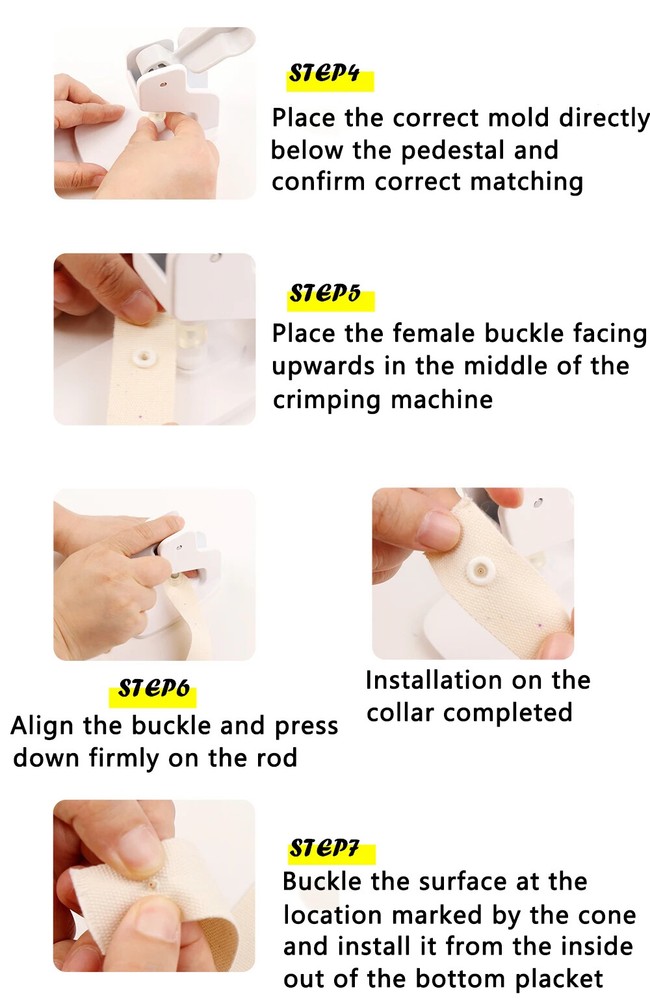 STEP4
Place the correct mold directly below the pedestal and confirm correct matching

STEP5
Place the female buckle facing upwards in the middle of the crimping machine

STEP6
Align the buckle and press down firmly on the rod

Installation on the collar completed

STEP7
Buckle the surface at the location marked by the cone and install it from the inside out of the bottom placket