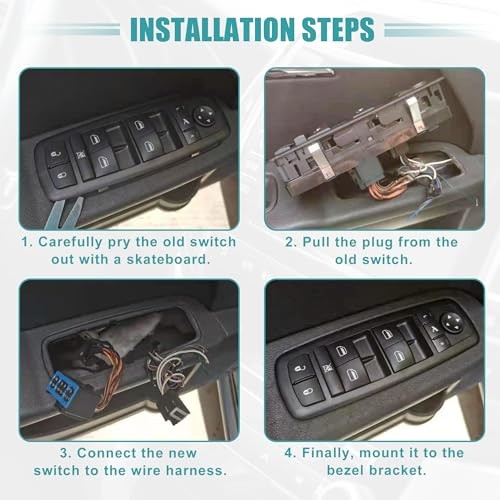 INSTALLATION STEPS

1. Carefully pry the old switch out with a skateboard.

2. Pull the plug from the old switch.

3. Connect the new switch to the wire harness.

4. Finally, mount it to the bezel bracket.