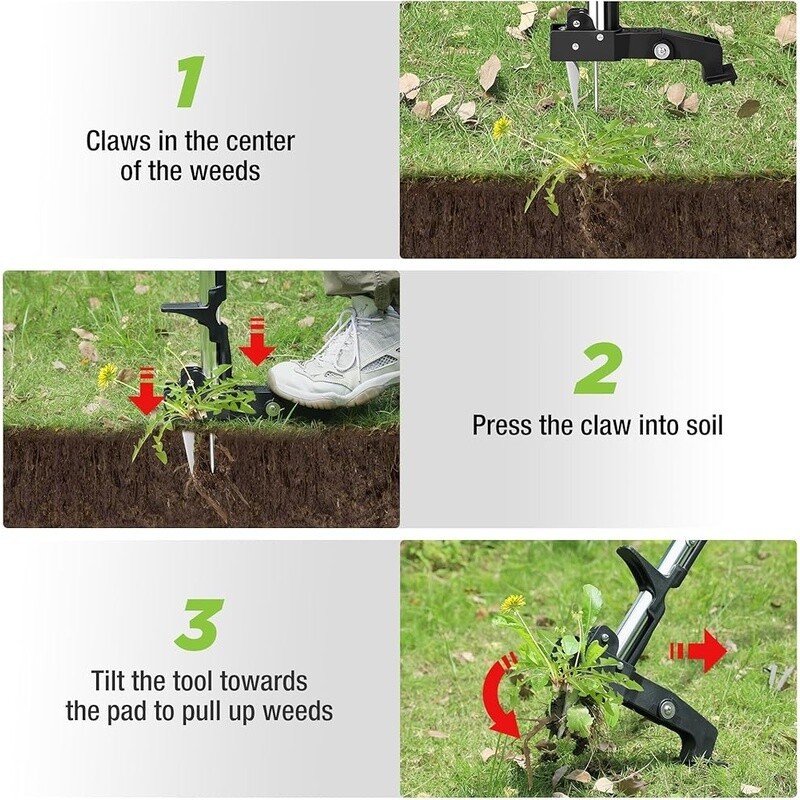 1

Claws in the center of the weeds

2

Press the claw into soil

3

Tilt the tool towards the pad to pull up weeds