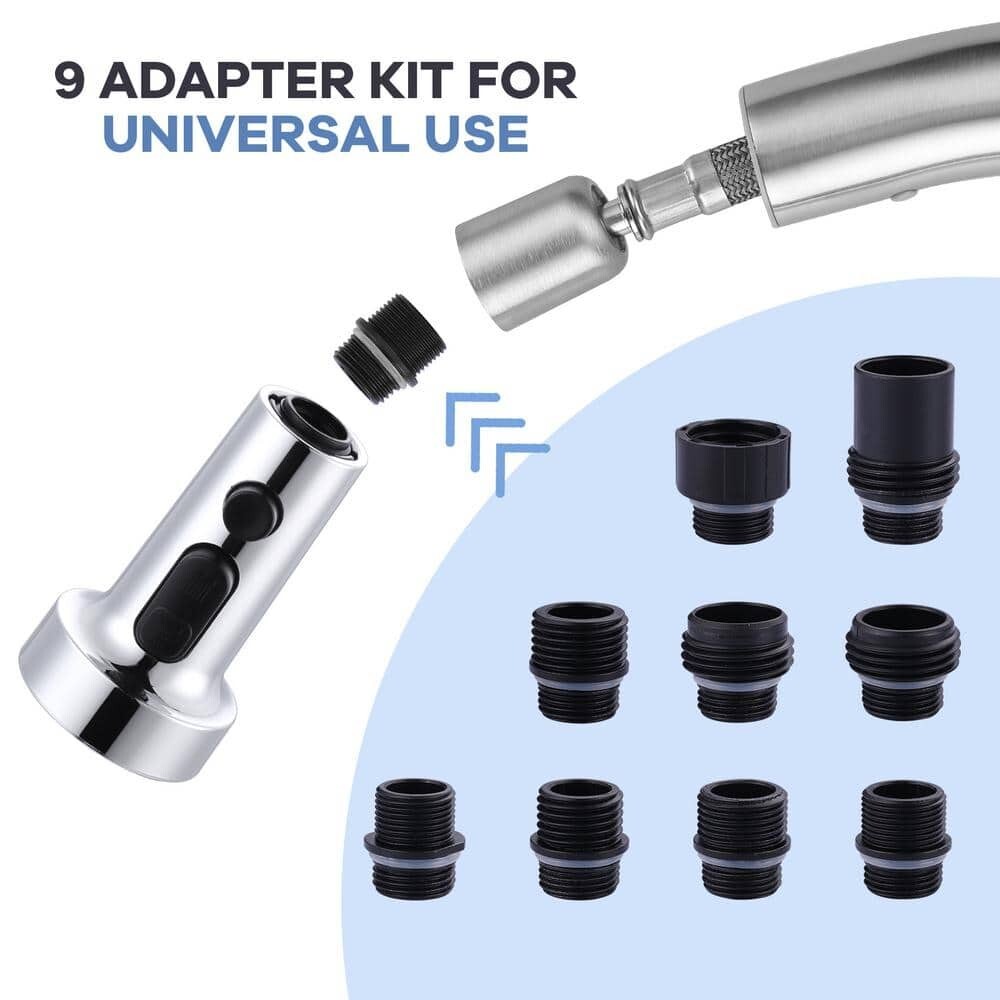 9 ADAPTER KIT FOR
UNIVERSAL USE