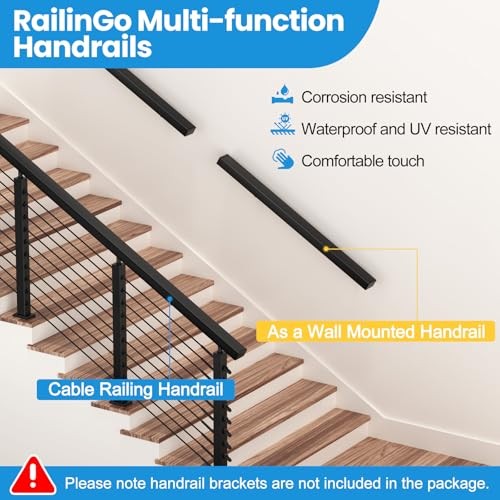 RailinGo Multi-function Handrails

Corrosion resistant

Waterproof and UV resistant

Comfortable touch

As a Wall Mounted Handrail

Cable Railing Handrail

Please note handrail brackets are not included in the package.